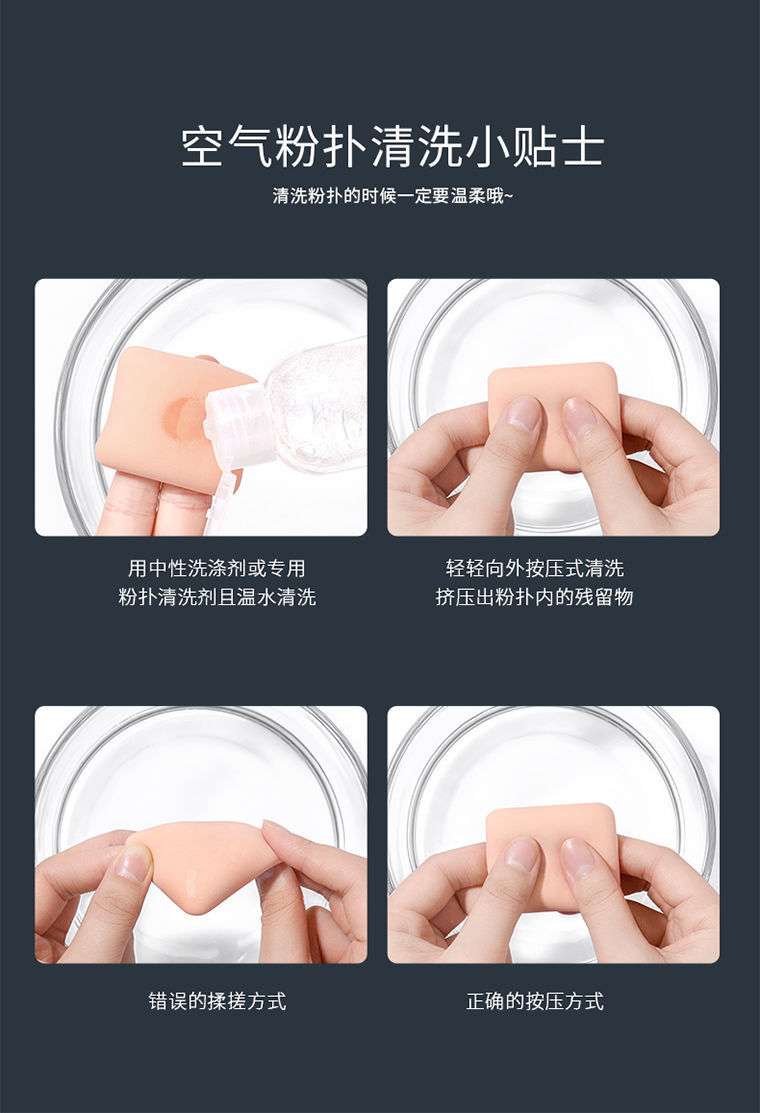 空气粉扑清洗小贴士

清洗粉扑的时候一定要温柔哦~

用中性洗涤剂或专用
粉扑清洗剂且温水清洗

轻轻向外按压式清洗
挤压出粉扑内的残留物

错误的揉搓方式

正确的按压方式