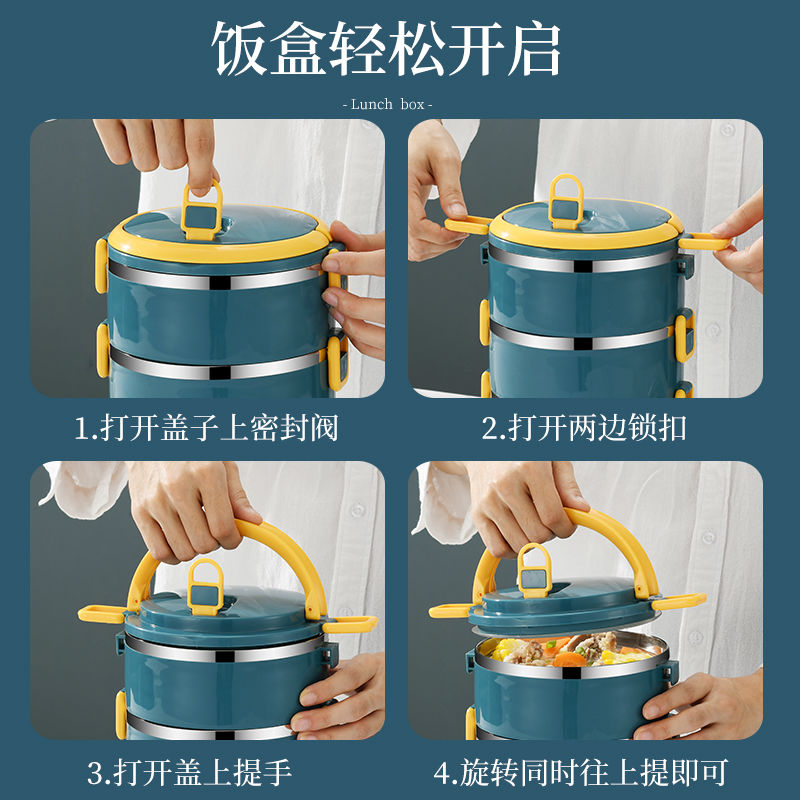 饭盒轻松开启

- Lunch box -

1.打开盖子上密封阀

2.打开两边锁扣

3.打开盖上提手

4.旋转同时往上提即可