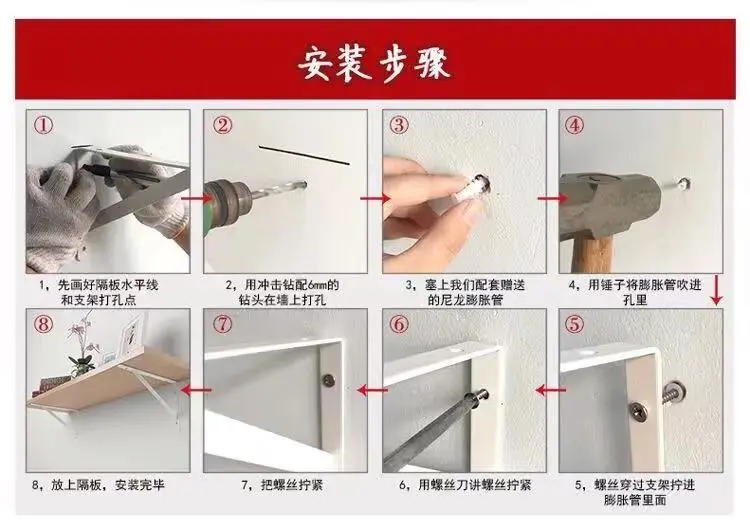 安装步骤

①

1，先画好隔板水平线和支架打孔点

②

2，用冲击钻配6mm的钻头在墙上打孔

③

3，塞上我们配套赠送的尼龙膨胀管

④

4，用锤子将膨胀管吹进孔里

⑧

8，放上隔板，安装完毕

⑦

7，把螺丝拧紧

⑥

6，用螺丝刀讲螺丝拧紧

⑤

5，螺丝穿过支架拧进膨胀管里面