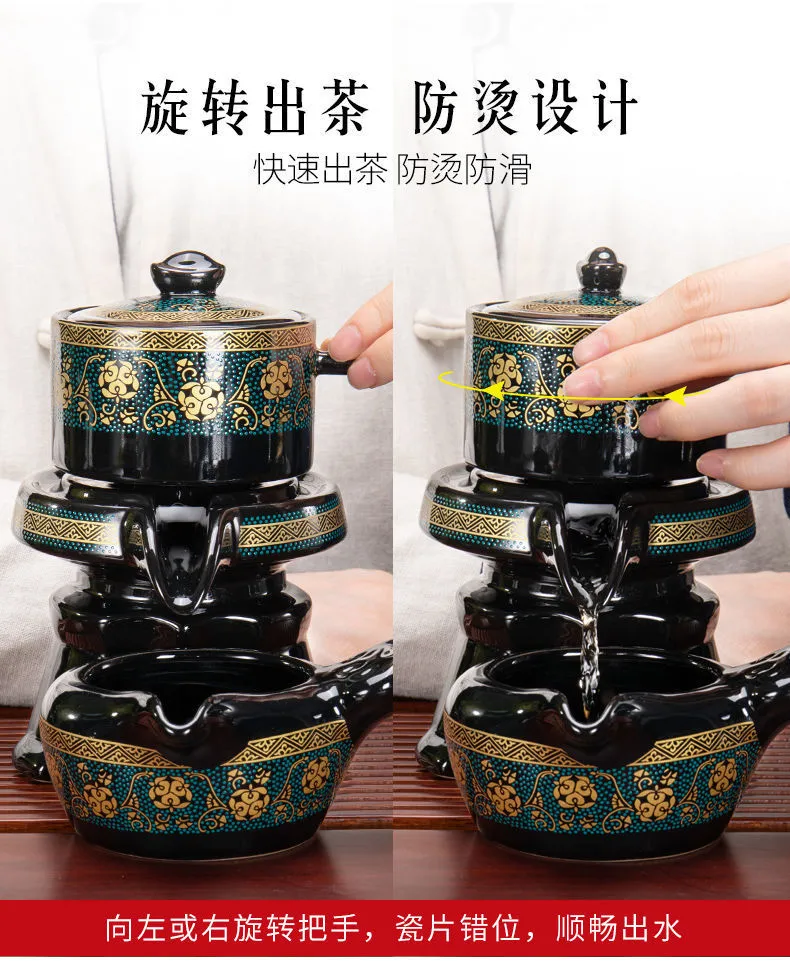 旋转出茶 防烫设计
快速出茶 防烫防滑

向左或右旋转把手，瓷片错位，顺畅出水