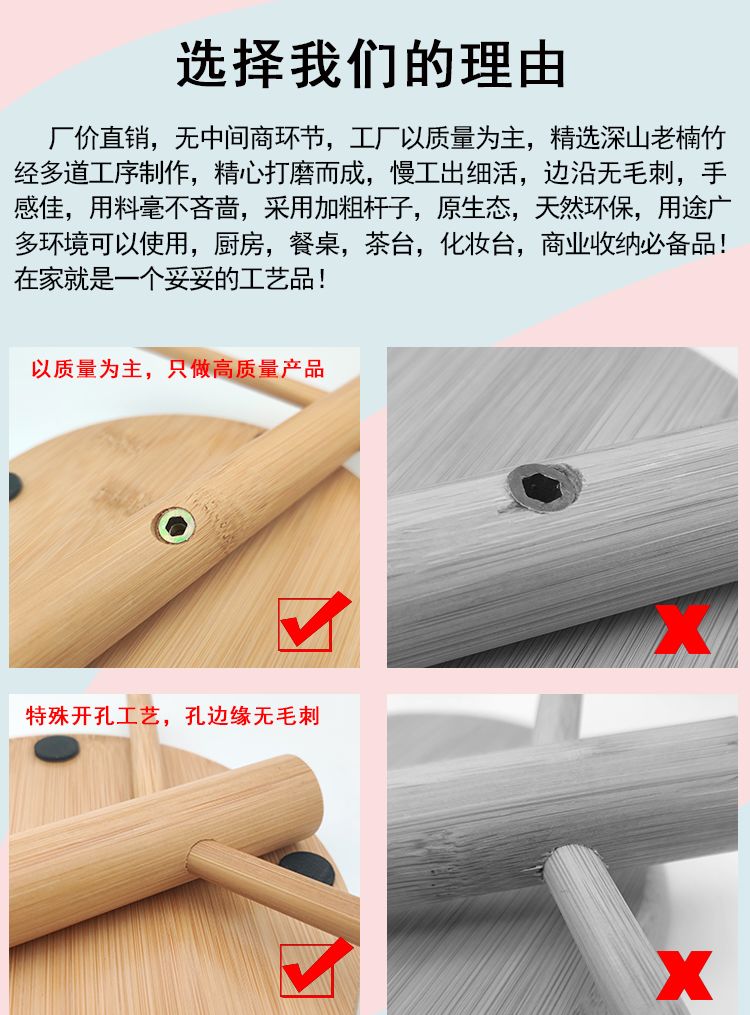 选择我们的理由

厂价直销，无中间商环节，工厂以质量为主，精选深山老楠竹经多道工序制作，精心打磨而成，慢工出细活，边沿无毛刺，手感佳，用料毫不吝啬，采用加粗杆子，原生态，天然环保，用途广多环境可以使用，厨房，餐桌，茶台，化妆台，商业收纳必备品！在家就是一个妥妥的工艺品！

以质量为主，只做高质量产品

特殊开孔工艺，孔边缘无毛刺