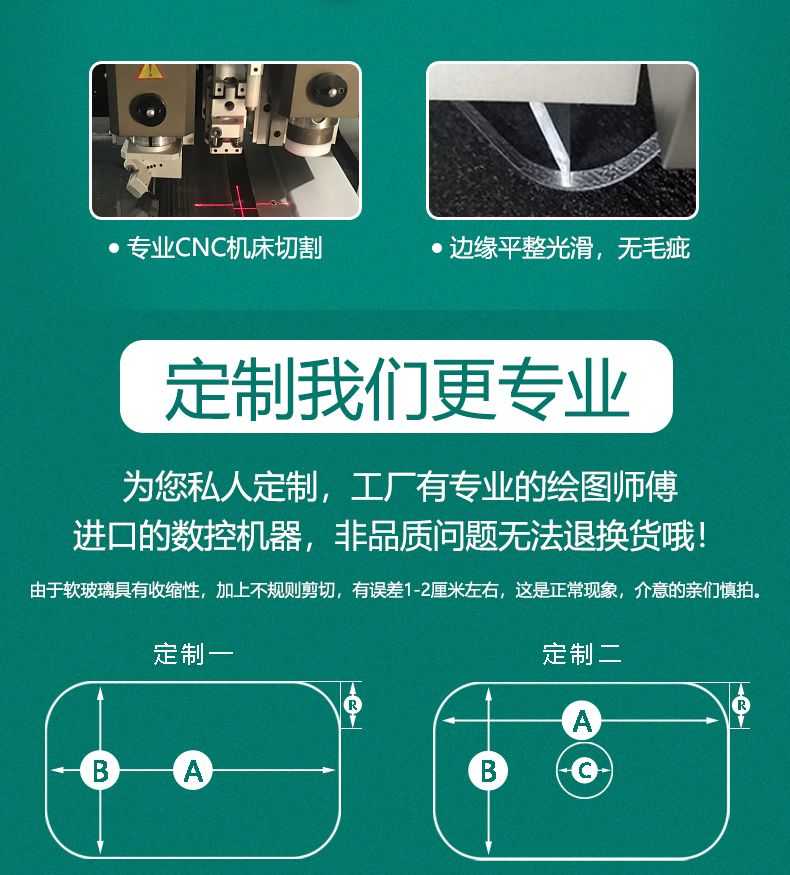 • 专业CNC机床切割

• 边缘平整光滑，无毛疵

定制我们更专业

为您私人定制，工厂有专业的绘图师傅

进口的数控机器，非品质问题无法退换货哦！

由于软玻璃具有收缩性，加上不规则剪切，有误差1-2厘米左右，这是正常现象，介意的亲们慎拍。

定制一

R

B

A

定制二

R

A

B

C