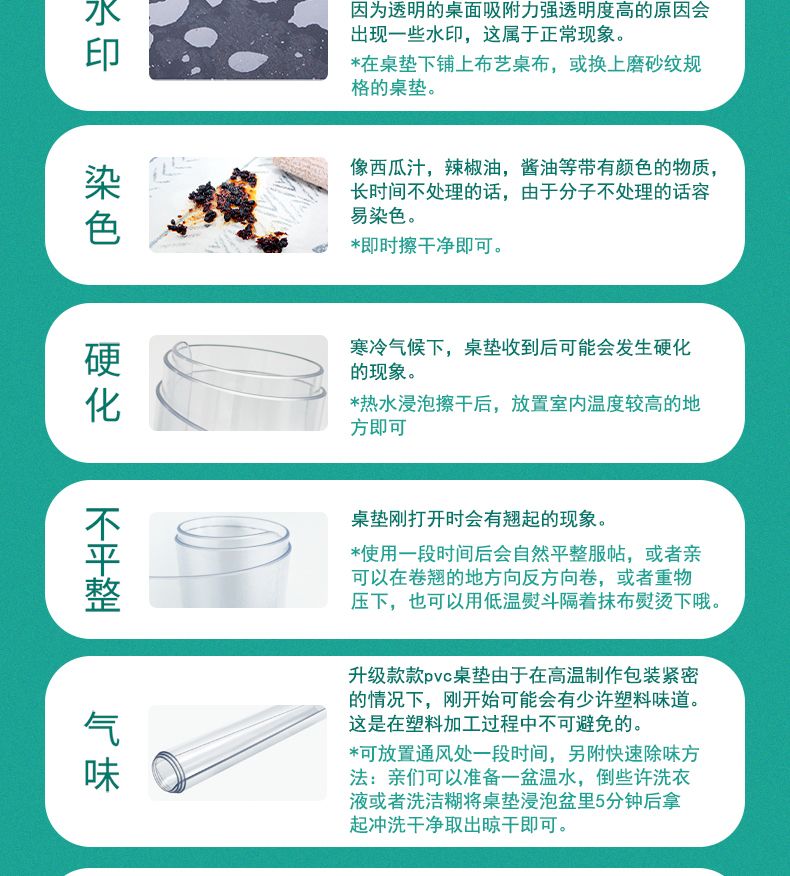 水印

因为透明的桌面吸附力强透明度高的原因会出现一些水印，这属于正常现象。

*在桌垫下铺上布艺桌布，或换上磨砂纹规格的桌垫。

染色

像西瓜汁，辣椒油，酱油等带有颜色的物质，长时间不处理的话，由于分子不处理的话容易染色。

*即时擦干净即可。

硬化

寒冷气候下，桌垫收到后可能会发生硬化的现象。

*热水浸泡擦干后，放置室内温度较高的地方即可

不平整

桌垫刚打开时会有翘起的现象。

*使用一段时间后会自然平整服帖，或者亲可以在卷翘的地方向反方向卷，或者重物压下，也可以用低温熨斗隔着抹布熨烫下哦。

气味

升级款款pvc桌垫由于在高温制作包装紧密的情况下，刚开始可能会有少许塑料味道。这是在塑料加工过程中不可避免的。

*可放置通风处一段时间，另附快速除味方法：亲们可以准备一盆温水，倒些许洗衣液或者洗洁糊将桌垫浸泡盆里5分钟后拿起冲洗干净取出晾干即可。