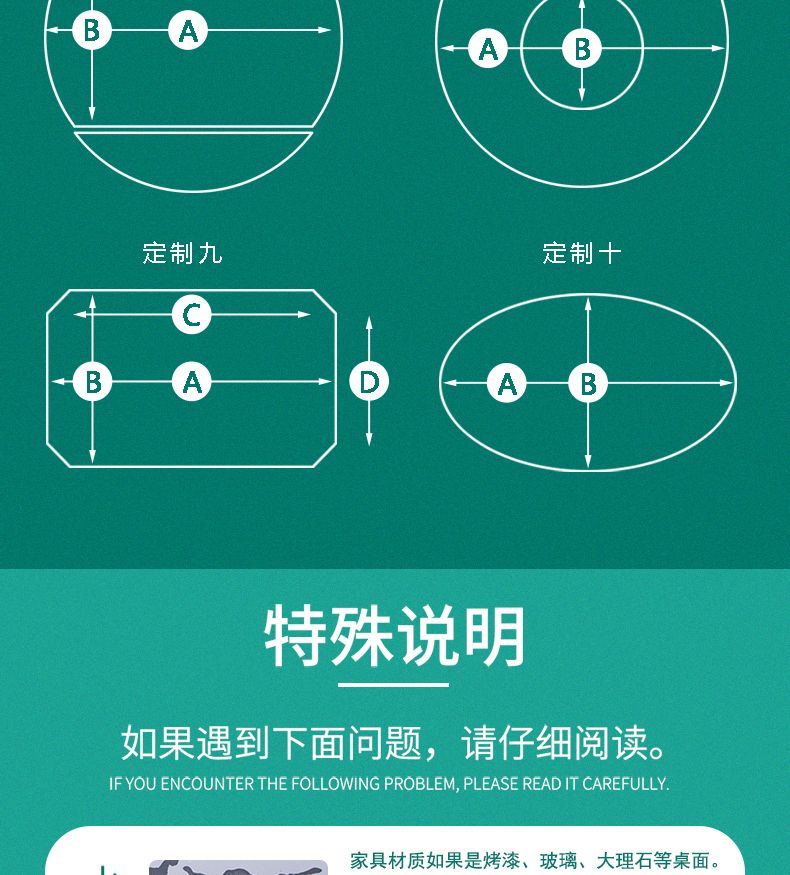 B A

A B

定制九

C

B A

D

定制十

A B

特殊说明

如果遇到下面问题，请仔细阅读。

IF YOU ENCOUNTER THE FOLLOWING PROBLEM, PLEASE READ IT CAREFULLY.

家具材质如果是烤漆、玻璃、大理石等桌面。