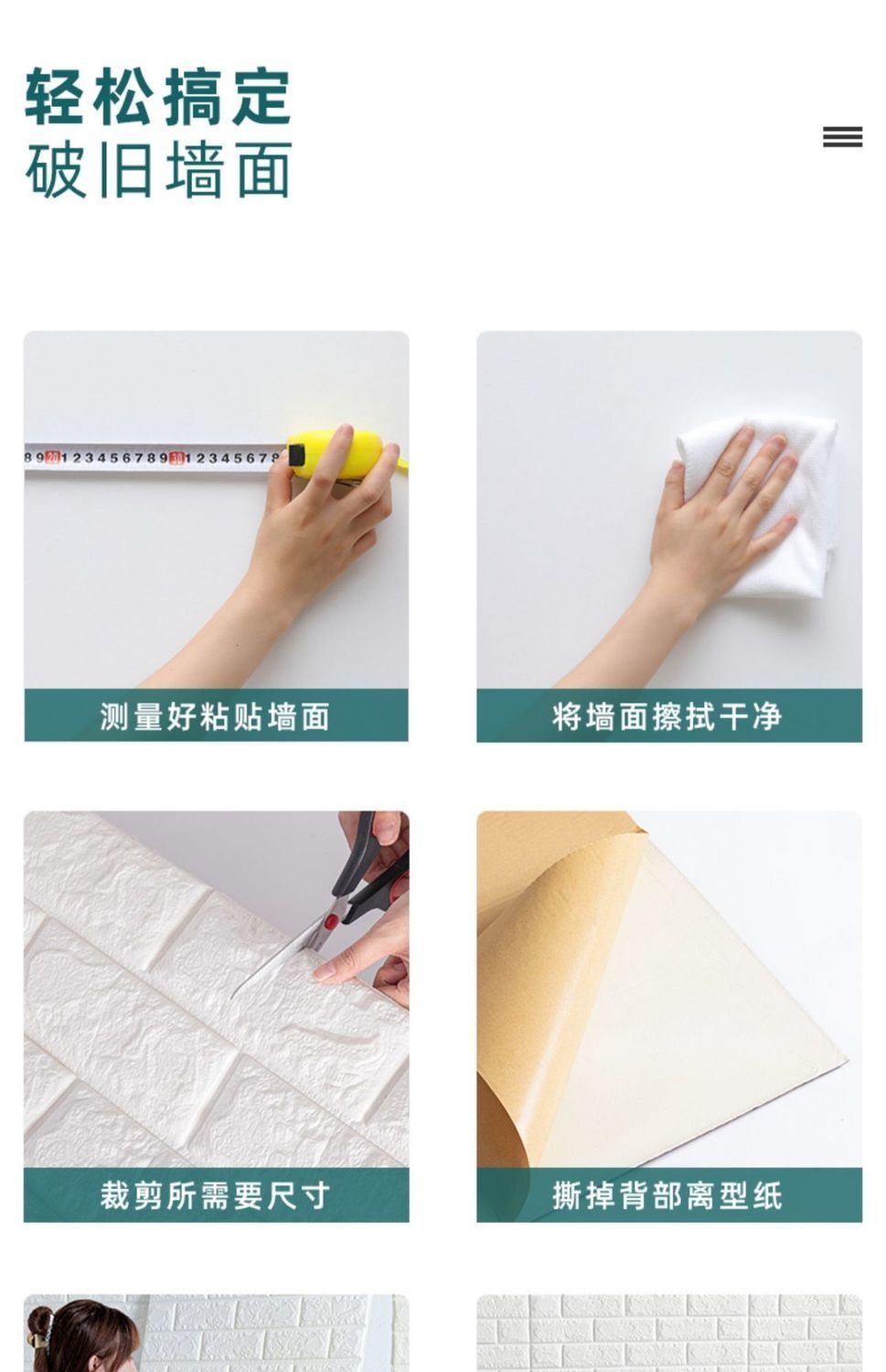 轻松搞定
破旧墙面

8 9 20 1 2 3 4 5 6 7 8 9 30 1 2 3 4 5 6 7 8

测量好粘贴墙面

将墙面擦拭干净

裁剪所需要尺寸

撕掉背部离型纸