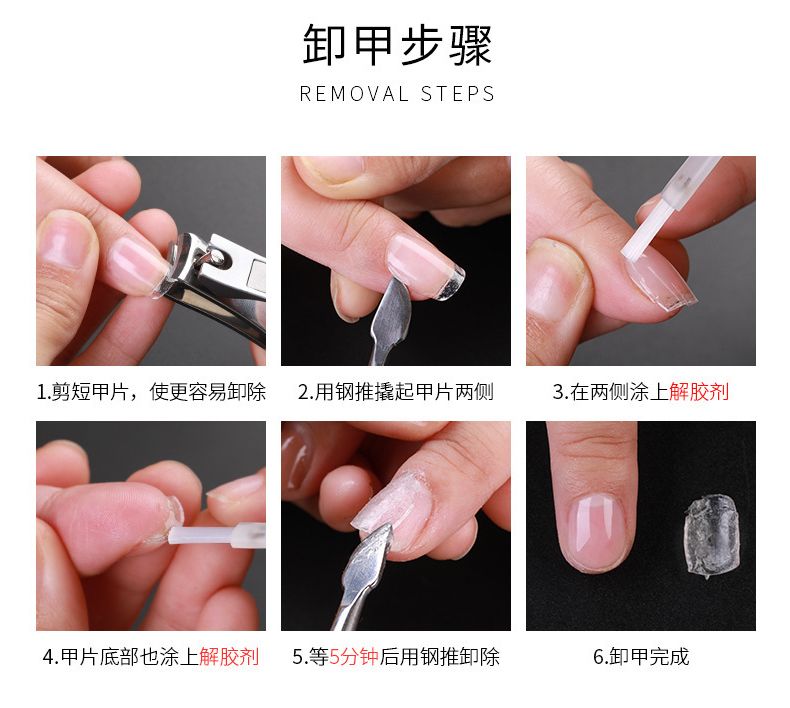 卸甲步骤

REMOVAL STEPS

1.剪短甲片，使更容易卸除

2.用钢推撬起甲片两侧

3.在两侧涂上解胶剂

4.甲片底部也涂上解胶剂

5.等5分钟后用钢推卸除

6.卸甲完成