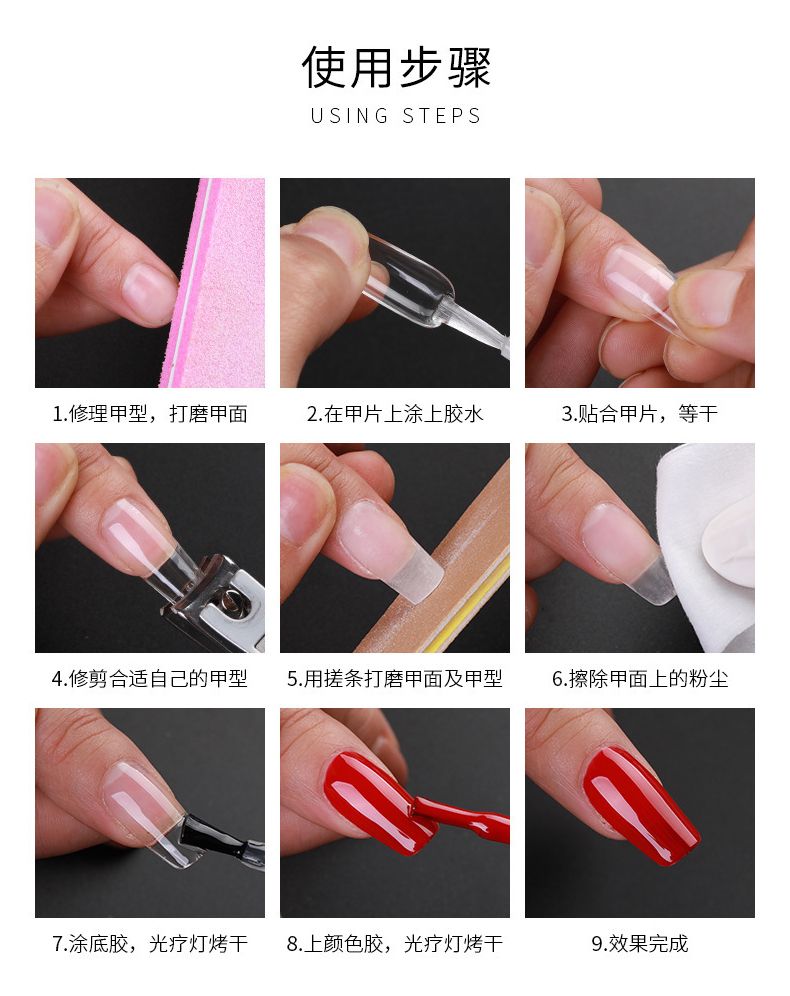 使用步骤
USING STEPS

1.修理甲型，打磨甲面

2.在甲片上涂上胶水

3.贴合甲片，等干

4.修剪合适自己的甲型

5.用搓条打磨甲面及甲型

6.擦除甲面上的粉尘

7.涂底胶，光疗灯烤干

8.上颜色胶，光疗灯烤干

9.效果完成