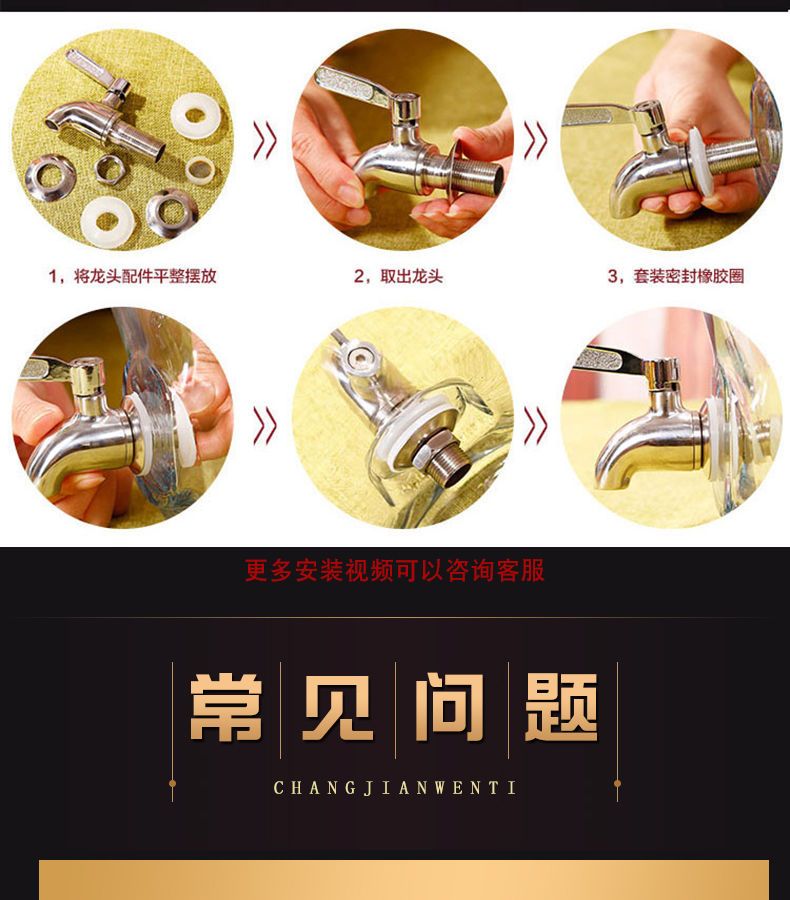 1，将龙头配件平整摆放

2，取出龙头

3，套装密封橡胶圈

更多安装视频可以咨询客服

常见问题

CHANGJIANWENTI