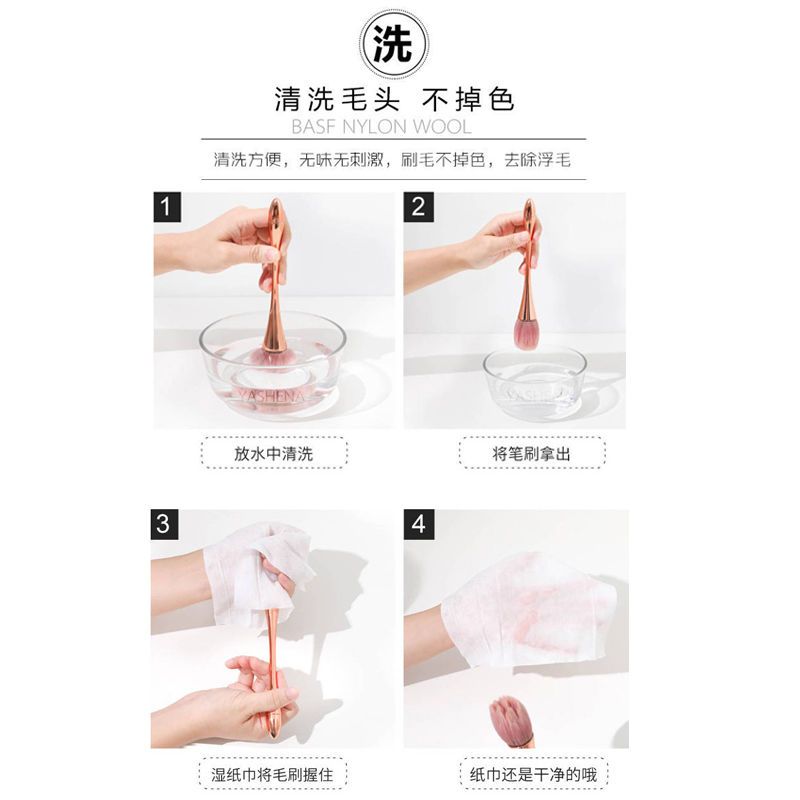 洗

清洗毛头 不掉色

BASF NYLON WOOL

清洗方便，无味无刺激，刷毛不掉色，去除浮毛

1

YASHENA

放水中清洗

2

YASHENA

将笔刷拿出

3

湿纸巾将毛刷握住

4

纸巾还是干净的哦