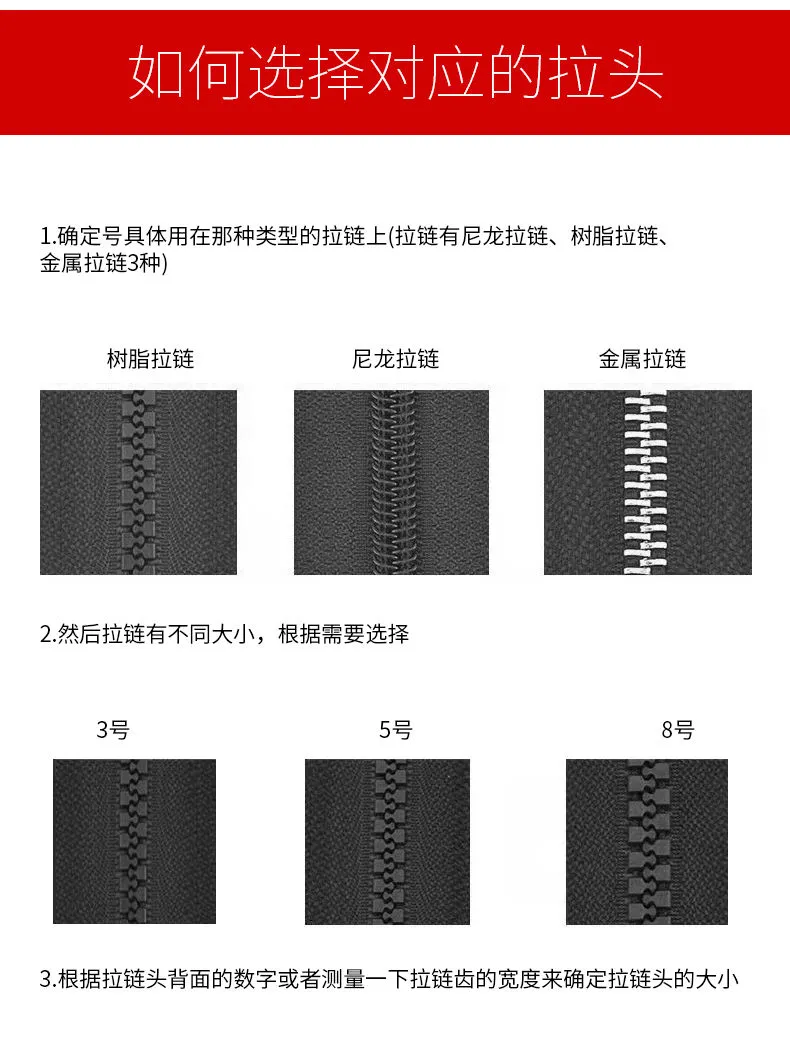 如何选择对应的拉头

1.确定号具体用在那种类型的拉链上(拉链有尼龙拉链、树脂拉链、金属拉链3种)

树脂拉链

尼龙拉链

金属拉链

2.然后拉链有不同大小，根据需要选择

3号

5号

8号

3.根据拉链头背面的数字或者测量一下拉链齿的宽度来确定拉链头的大小