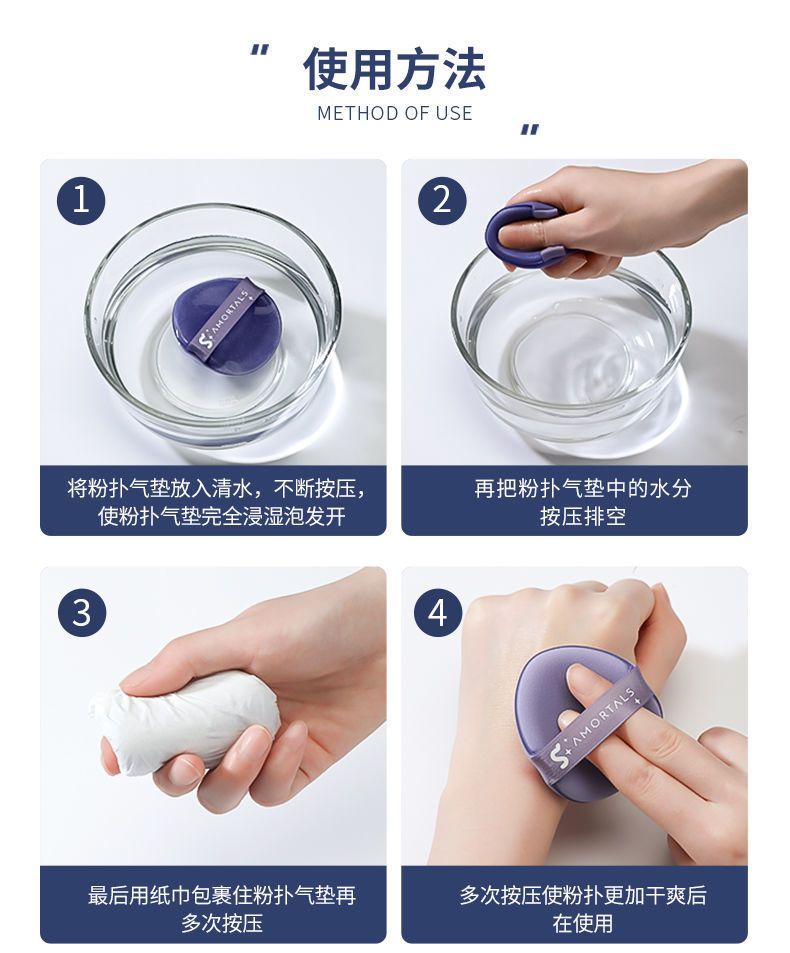 " 使用方法
METHOD OF USE "

1
S AMORTALS
将粉扑气垫放入清水，不断按压，使粉扑气垫完全浸湿泡发开

2
再把粉扑气垫中的水分按压排空

3
最后用纸巾包裹住粉扑气垫再多次按压

4
S AMORTALS
多次按压使粉扑更加干爽后在使用