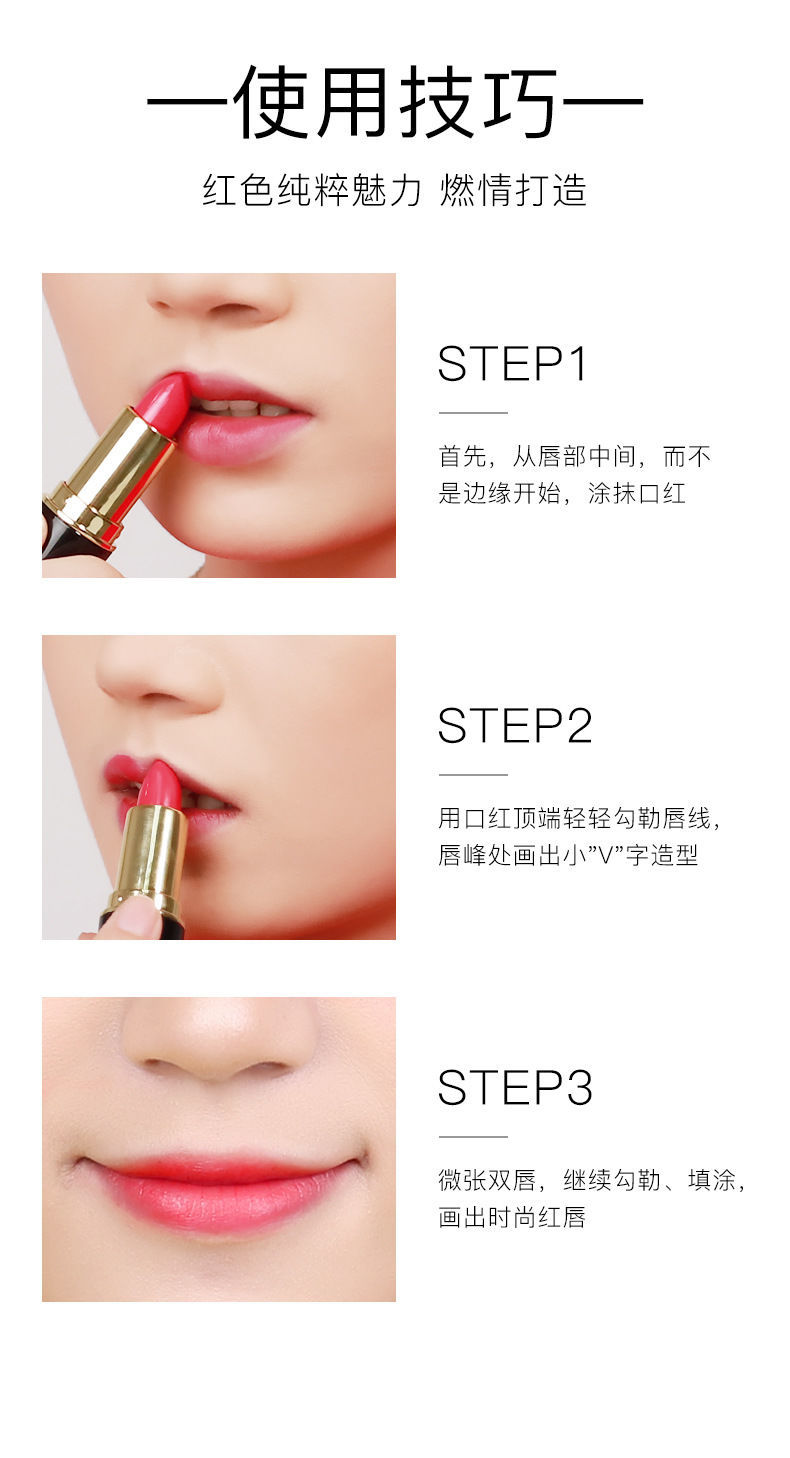 —使用技巧—

红色纯粹魅力 燃情打造

STEP1

首先，从唇部中间，而不是边缘开始，涂抹口红

STEP2

用口红顶端轻轻勾勒唇线，唇峰处画出小”V”字造型

STEP3

微张双唇，继续勾勒、填涂，画出时尚红唇