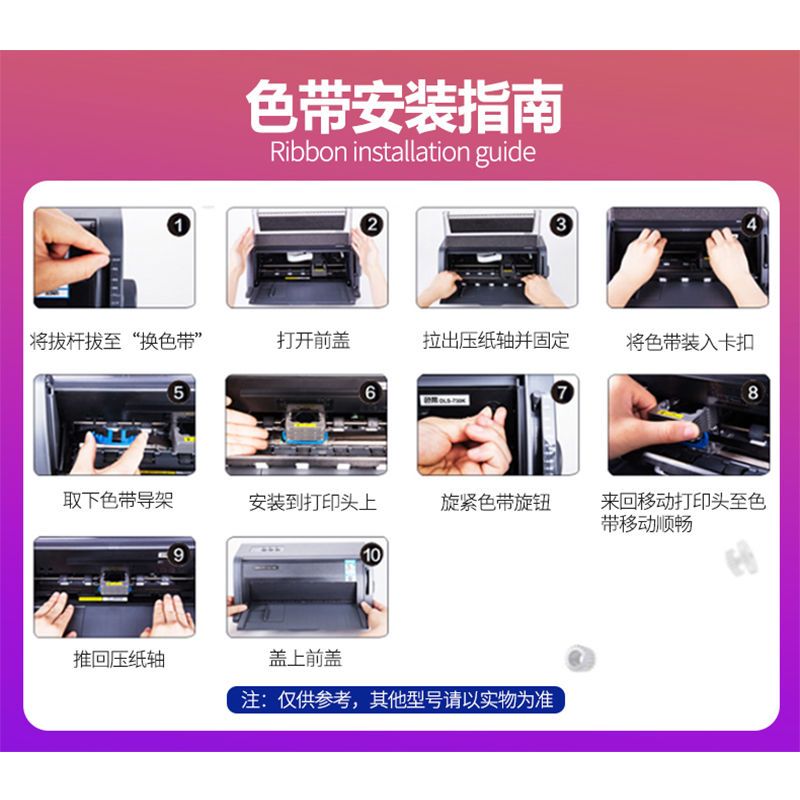 色带安装指南
Ribbon installation guide

1
将拔杆拔至“换色带”

2
打开前盖

3
拉出压纸轴并固定

4
将色带装入卡扣

5
取下色带导架

6
安装到打印头上

7
旋紧色带旋钮

8
来回移动打印头至色带移动顺畅

9
推回压纸轴

10
盖上前盖

注：仅供参考，其他型号请以实物为准