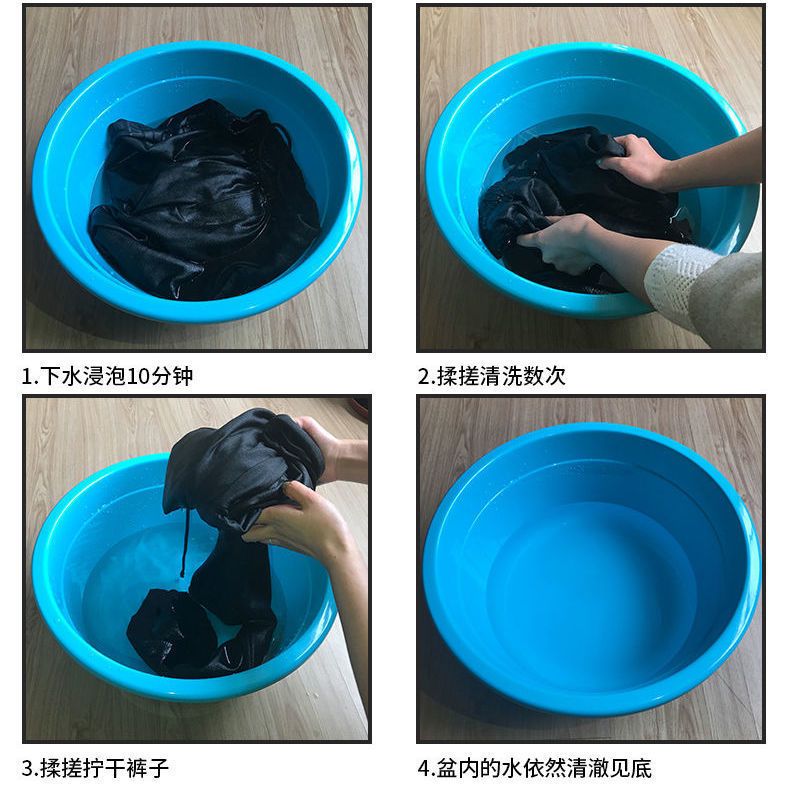 1.下水浸泡10分钟

2.揉搓清洗数次

3.揉搓拧干裤子

4.盆内的水依然清澈见底