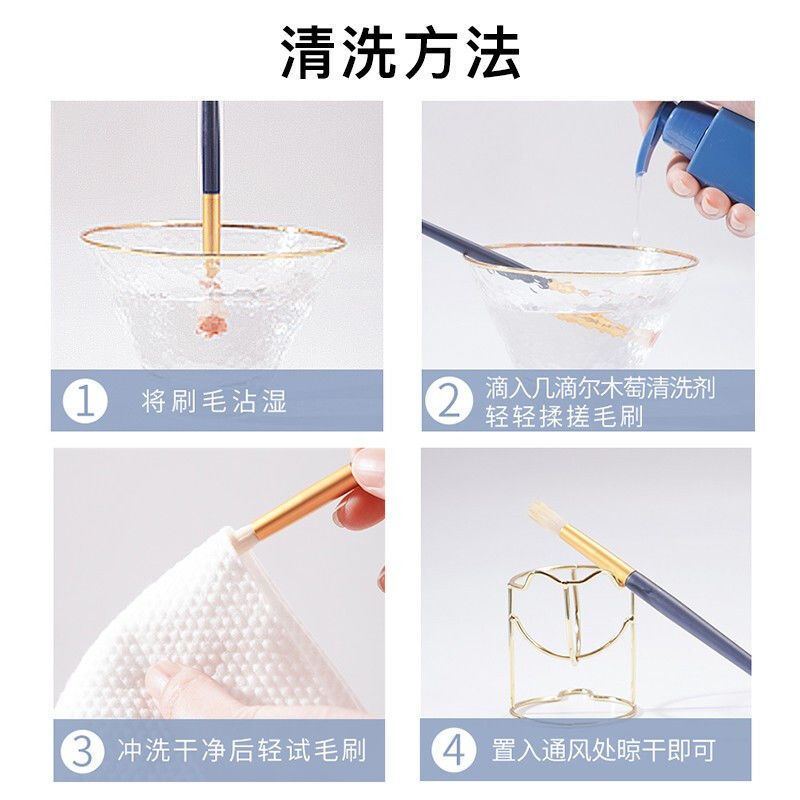 清洗方法

1 将刷毛沾湿

2 滴入几滴尔木萄清洗剂
轻轻揉搓毛刷

3 冲洗干净后轻试毛刷

4 置入通风处晾干即可