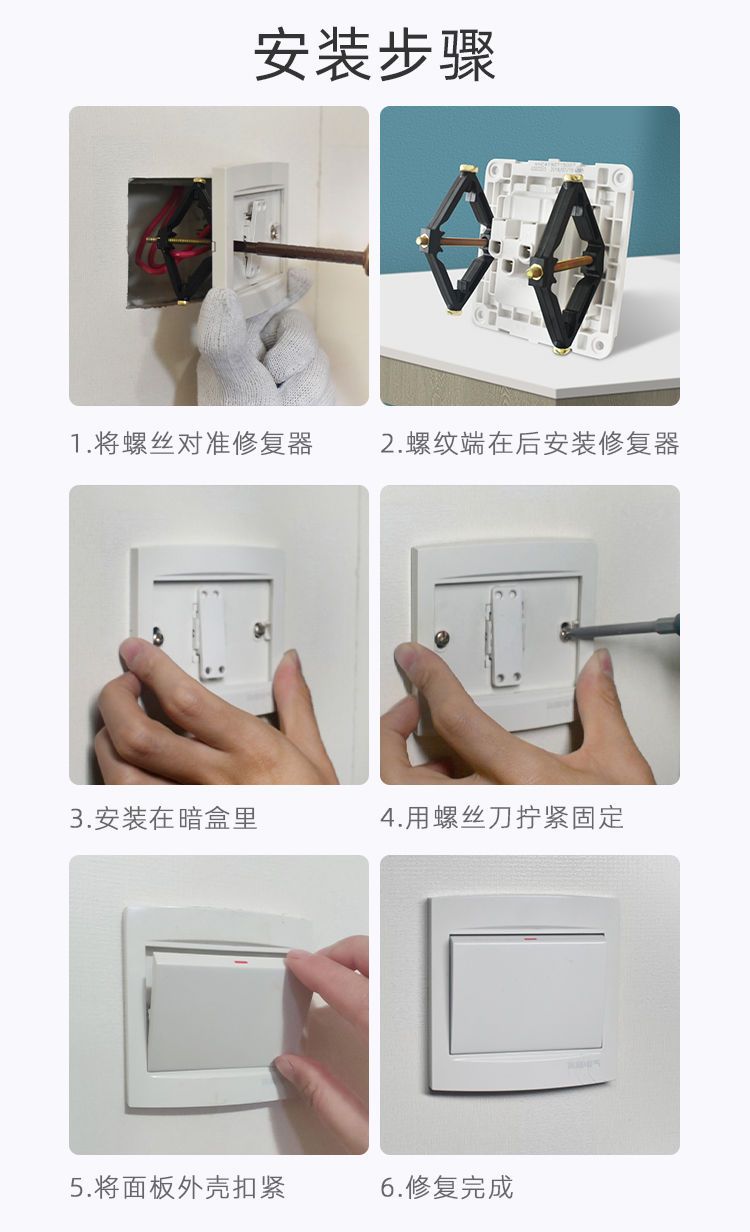 安装步骤

1.将螺丝对准修复器

2.螺纹端在后安装修复器

3.安装在暗盒里

4.用螺丝刀拧紧固定

5.将面板外壳扣紧

6.修复完成