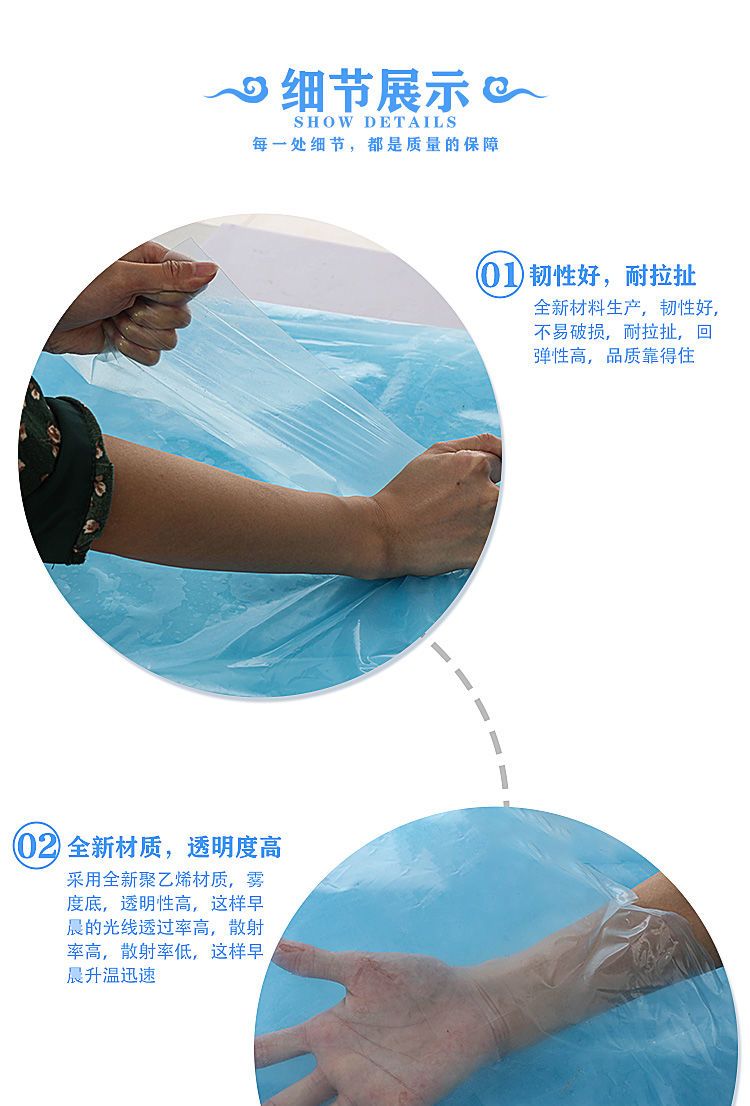 细节展示
SHOW DETAILS
每一处细节，都是质量的保障

01 韧性好，耐拉扯
全新材料生产，韧性好，不易破损，耐拉扯，回弹性高，品质靠得住

02 全新材质，透明度高
采用全新聚乙烯材质，雾度底，透明性高，这样早晨的光线透过率高，散射率高，散射率低，这样早晨升温迅速