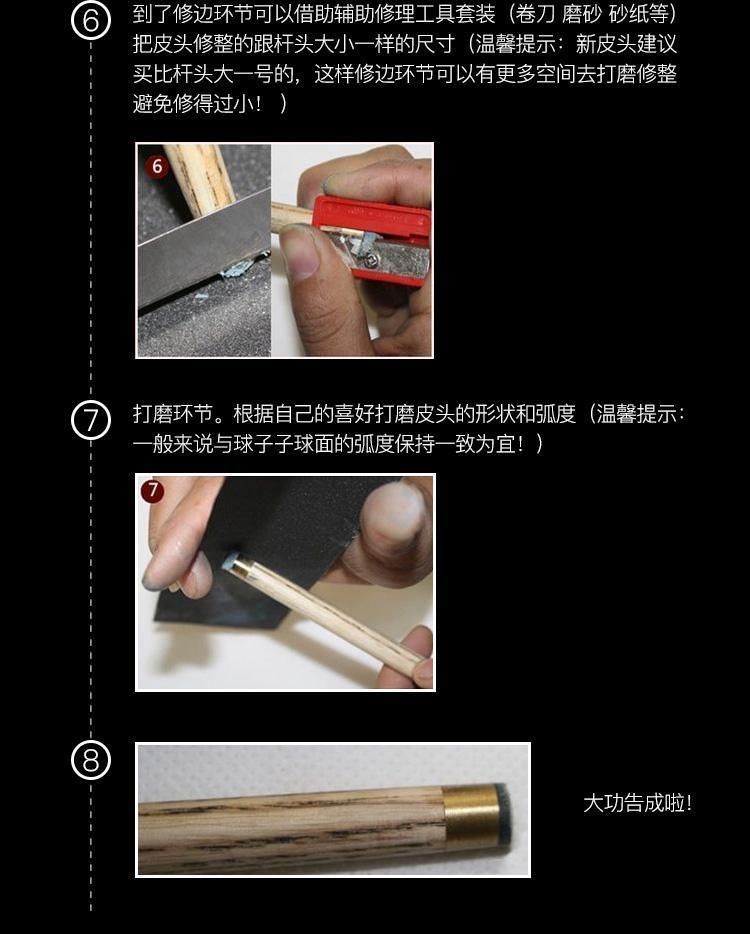 ⑥ 到了修边环节可以借助辅助修理工具套装（卷刀 磨砂 砂纸等）把皮头修整的跟杆头大小一样的尺寸（温馨提示：新皮头建议买比杆头大一号的，这样修边环节可以有更多空间去打磨修整避免修得过小！）

6

⑦ 打磨环节。根据自己的喜好打磨皮头的形状和弧度（温馨提示：一般来说与球子子球面的弧度保持一致为宜！）

7

⑧

大功告成啦!