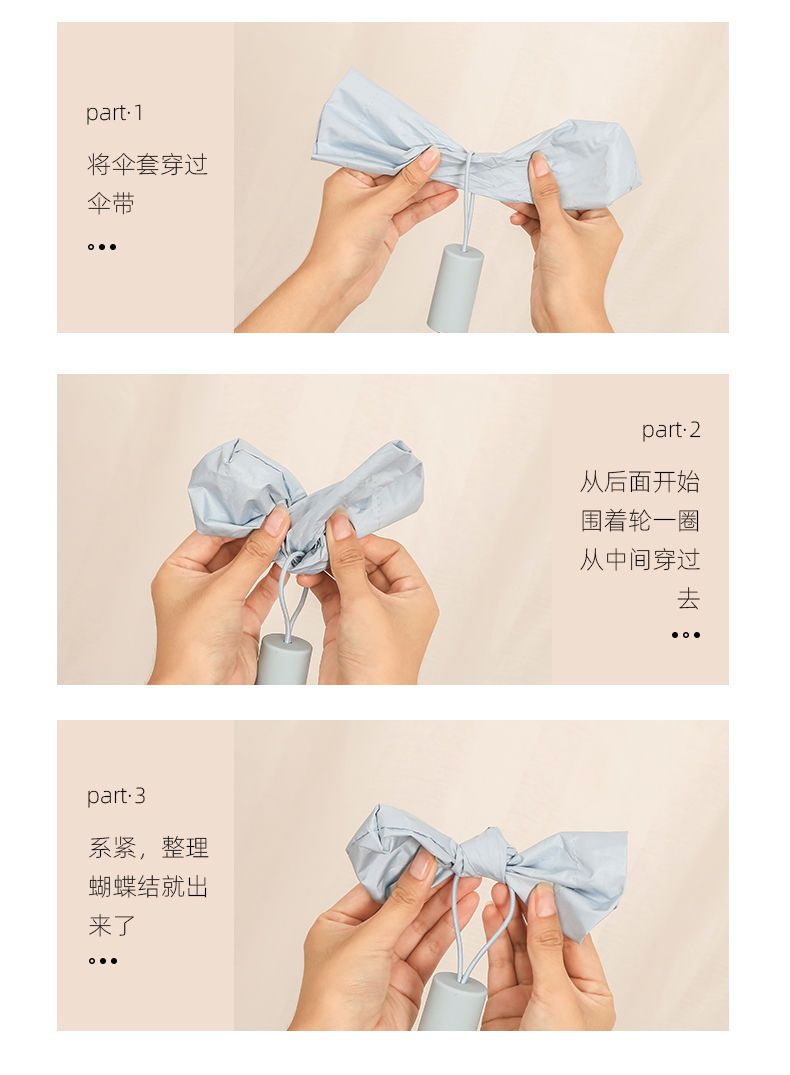 part·1

将伞套穿过伞带

part·2

从后面开始围着轮一圈从中间穿过去

part·3

系紧，整理蝴蝶结就出来了