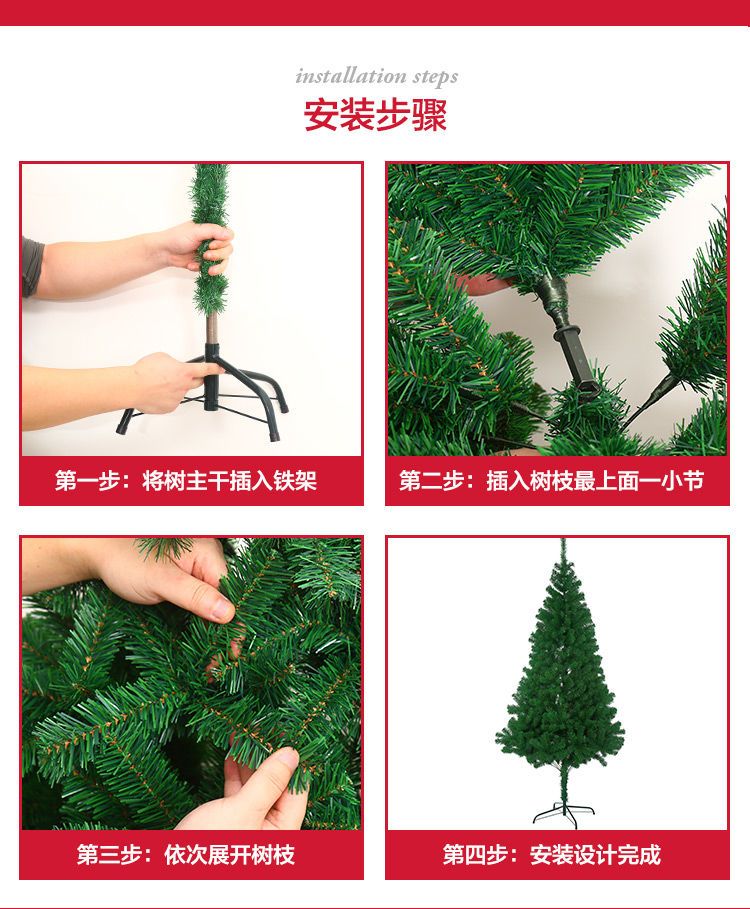 installation steps
安装步骤

第一步：将树主干插入铁架

第二步：插入树枝最上面一小节

第三步：依次展开树枝

第四步：安装设计完成