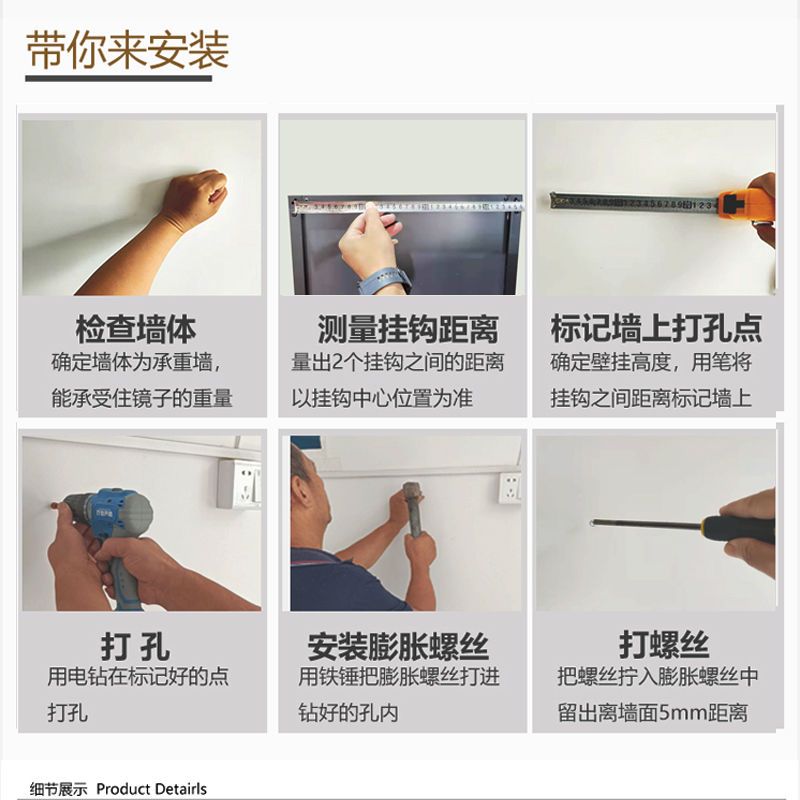 带你来安装

检查墙体
确定墙体为承重墙，能承受住镜子的重量

测量挂钩距离
量出2个挂钩之间的距离以挂钩中心位置为准

标记墙上打孔点
确定壁挂高度，用笔将挂钩之间距离标记墙上

打 孔
用电钻在标记好的点打孔

安装膨胀螺丝
用铁锤把膨胀螺丝打进钻好的孔内

打螺丝
把螺丝拧入膨胀螺丝中留出离墙面5mm距离

细节展示 Product Detairls