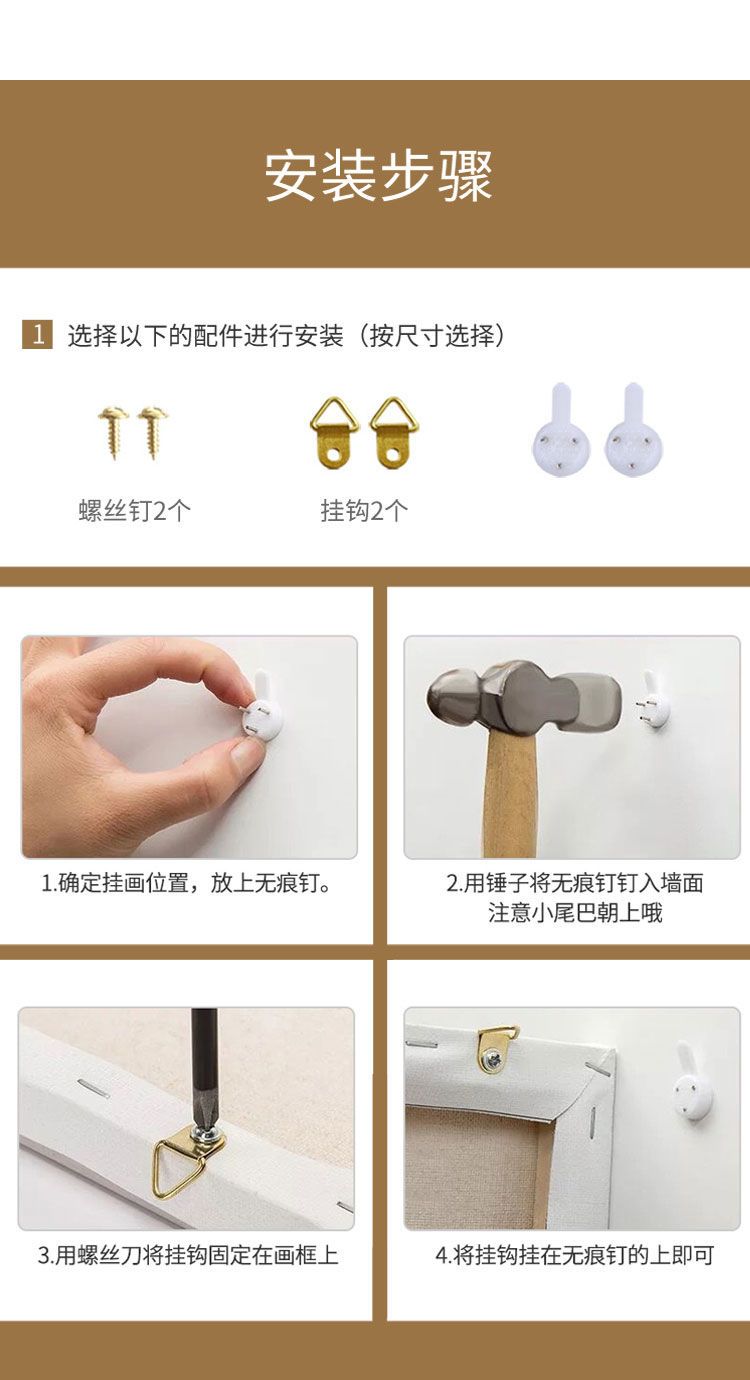 安装步骤

1 选择以下的配件进行安装（按尺寸选择）

螺丝钉2个

挂钩2个

1.确定挂画位置，放上无痕钉。

2.用锤子将无痕钉钉入墙面 注意小尾巴朝上哦

3.用螺丝刀将挂钩固定在画框上

4.将挂钩挂在无痕钉的上即可