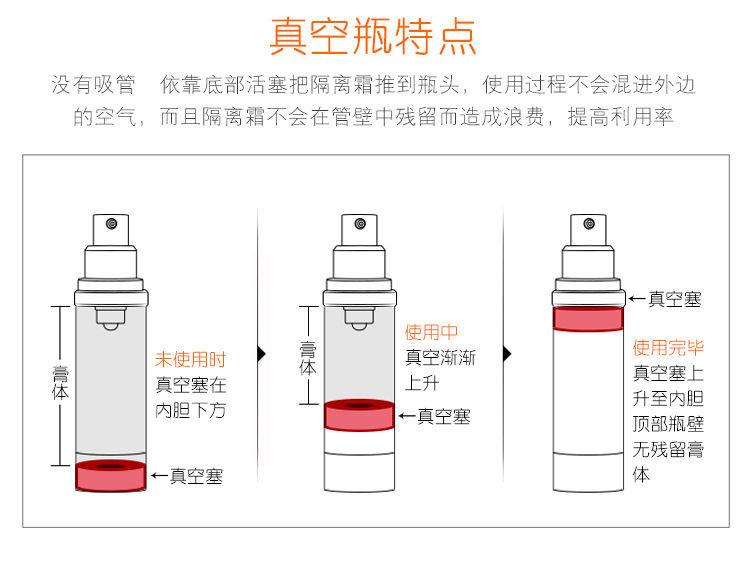 真空瓶特点

没有吸管　依靠底部活塞把隔离霜推到瓶头，使用过程不会混进外边的空气，而且隔离霜不会在管壁中残留而造成浪费，提高利用率

膏体

未使用时
真空塞在内胆下方

←真空塞

膏体

使用中
真空渐渐上升

←真空塞

←真空塞

使用完毕
真空塞上升至内胆顶部瓶壁无残留膏体