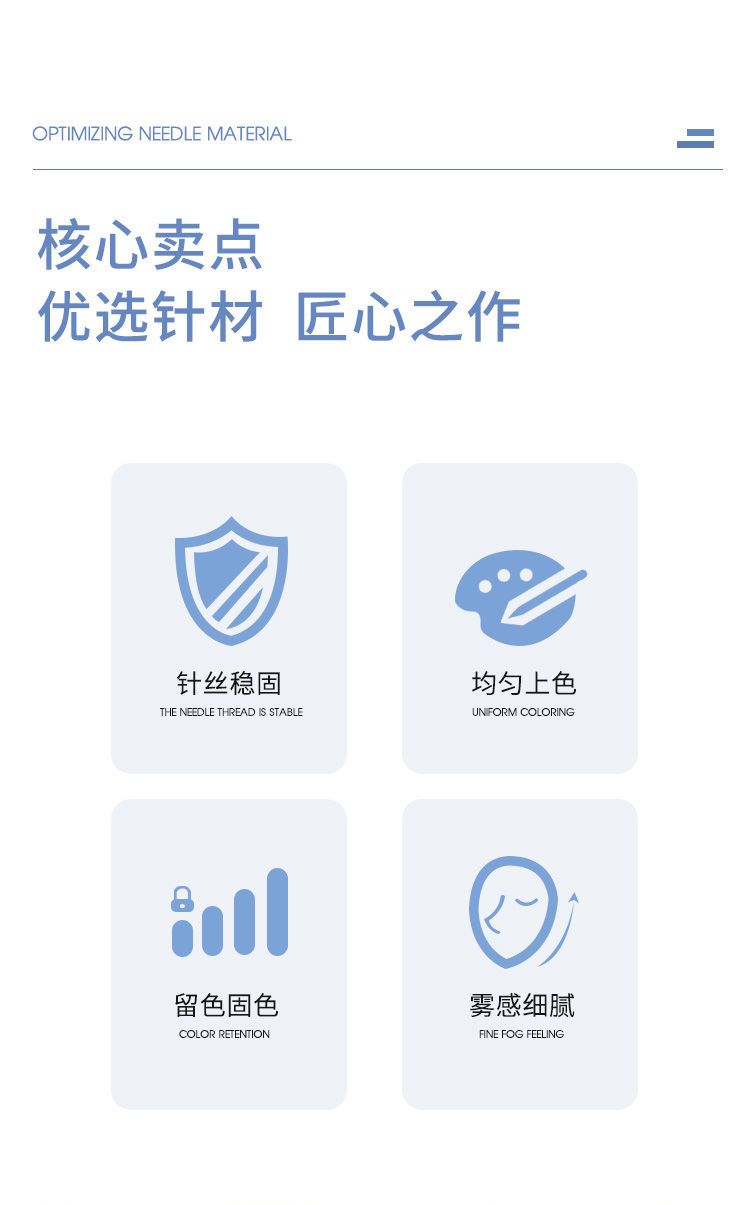 OPTIMIZING NEEDLE MATERIAL

核心卖点
优选针材 匠心之作

针丝稳固
THE NEEDLE THREAD IS STABLE

均匀上色
UNIFORM COLORING

留色固色
COLOR RETENTION

雾感细腻
FINE FOG FEELING