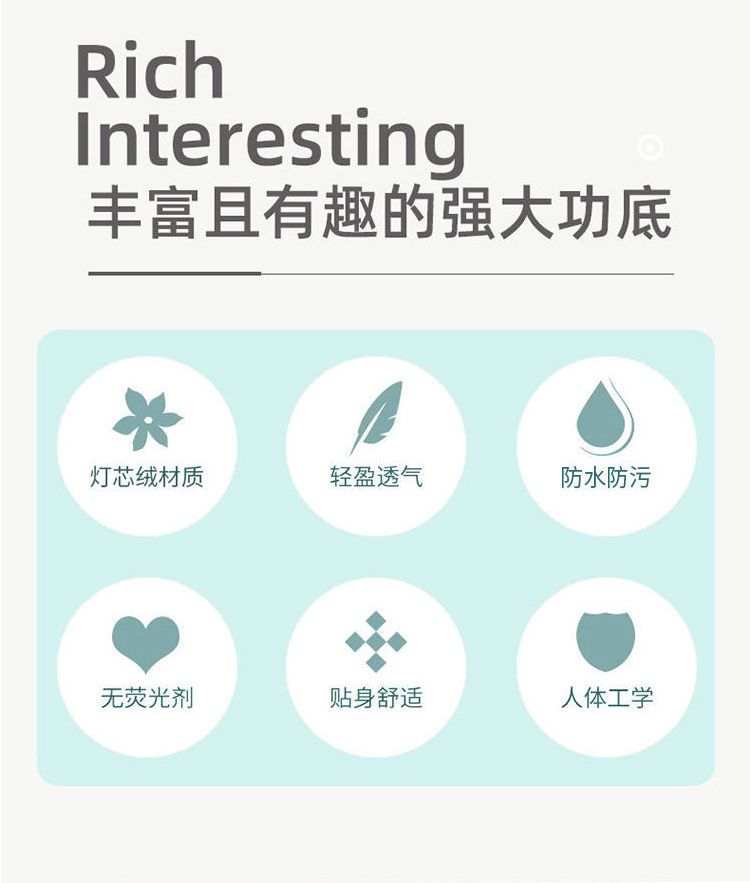 Rich
Interesting
丰富且有趣的强大功底

灯芯绒材质

轻盈透气

防水防污

无荧光剂

贴身舒适

人体工学