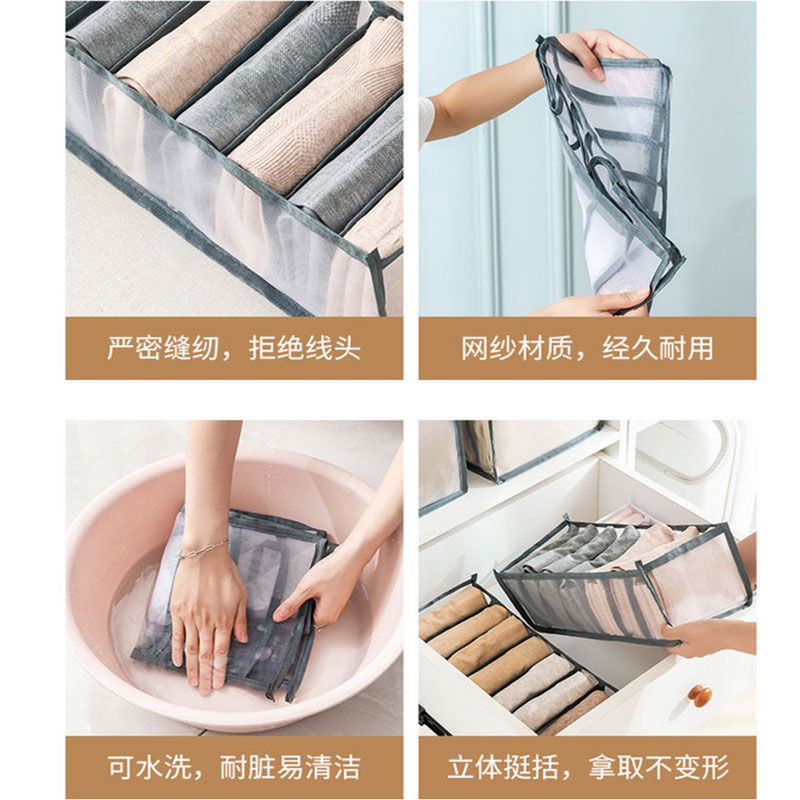 严密缝纫，拒绝线头

网纱材质，经久耐用

可水洗，耐脏易清洁

立体挺括，拿取不变形