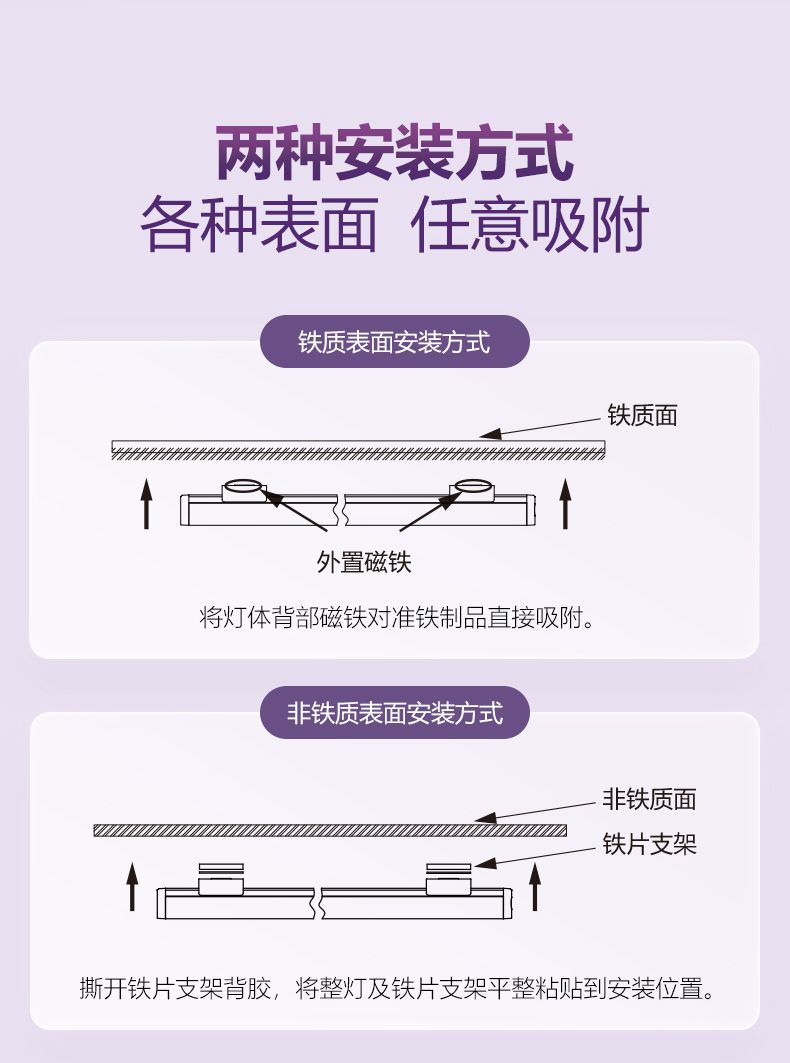 两种安装方式
各种表面 任意吸附

铁质表面安装方式

铁质面

外置磁铁

将灯体背部磁铁对准铁制品直接吸附。

非铁质表面安装方式

非铁质面

铁片支架

撕开铁片支架背胶，将整灯及铁片支架平整粘贴到安装位置。