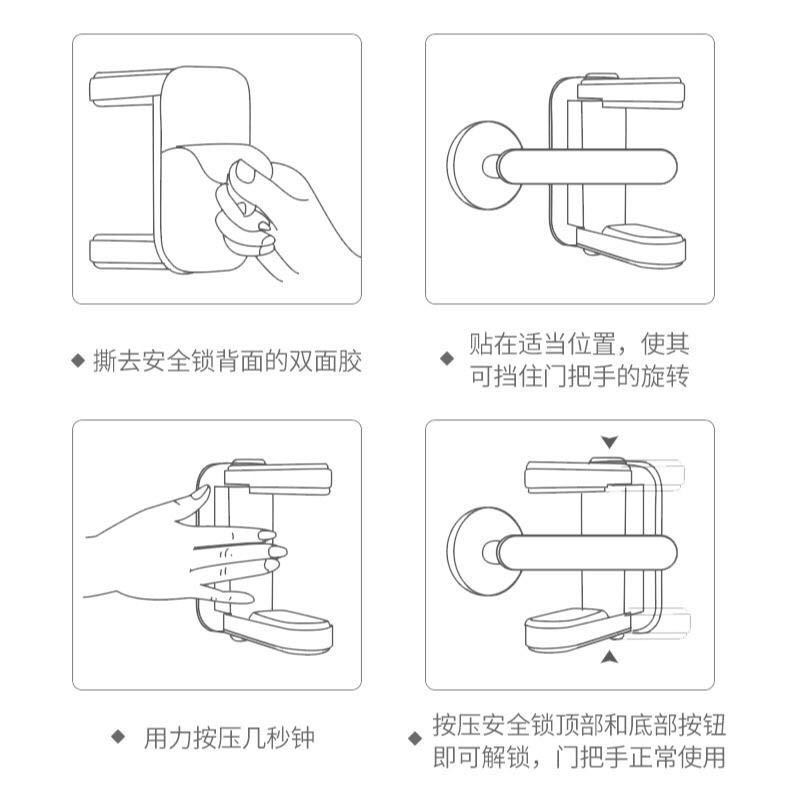 ◆ 撕去安全锁背面的双面胶

◆ 贴在适当位置，使其可挡住门把手的旋转

◆ 用力按压几秒钟

◆ 按压安全锁顶部和底部按钮即可解锁，门把手正常使用