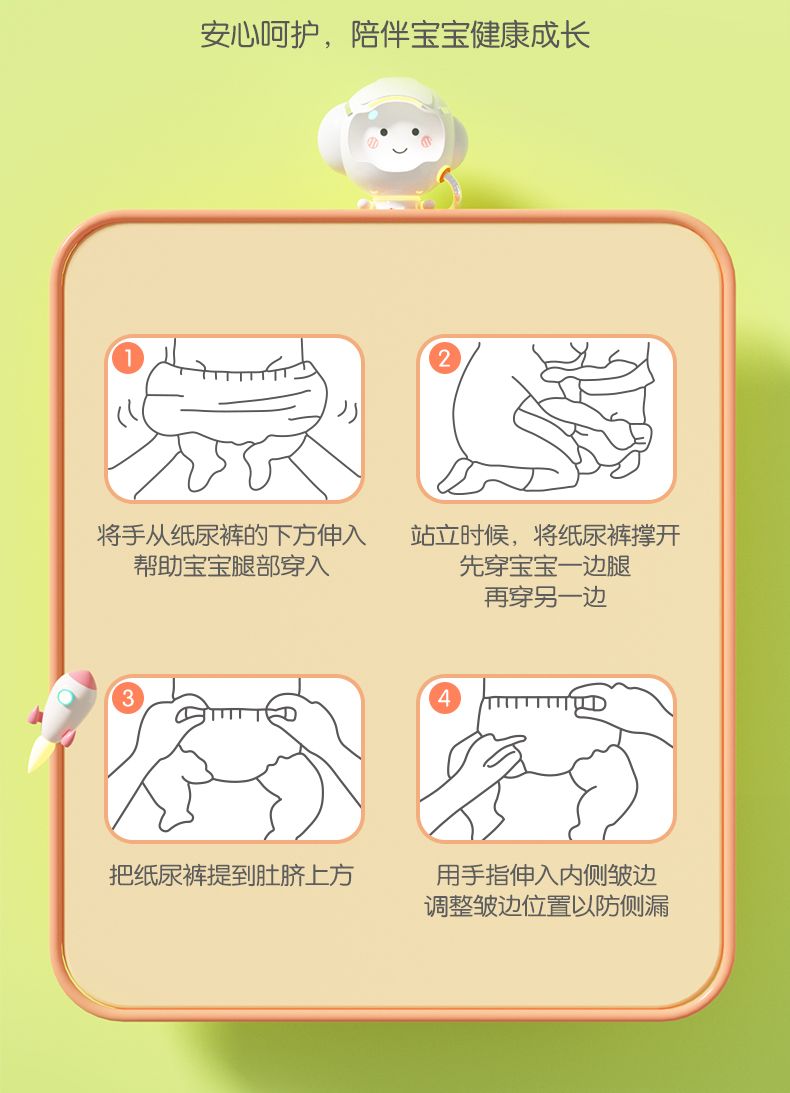 安心呵护，陪伴宝宝健康成长

1

将手从纸尿裤的下方伸入
帮助宝宝腿部穿入

2

站立时候，将纸尿裤撑开
先穿宝宝一边腿
再穿另一边

3

把纸尿裤提到肚脐上方

4

用手指伸入内侧皱边
调整皱边位置以防侧漏