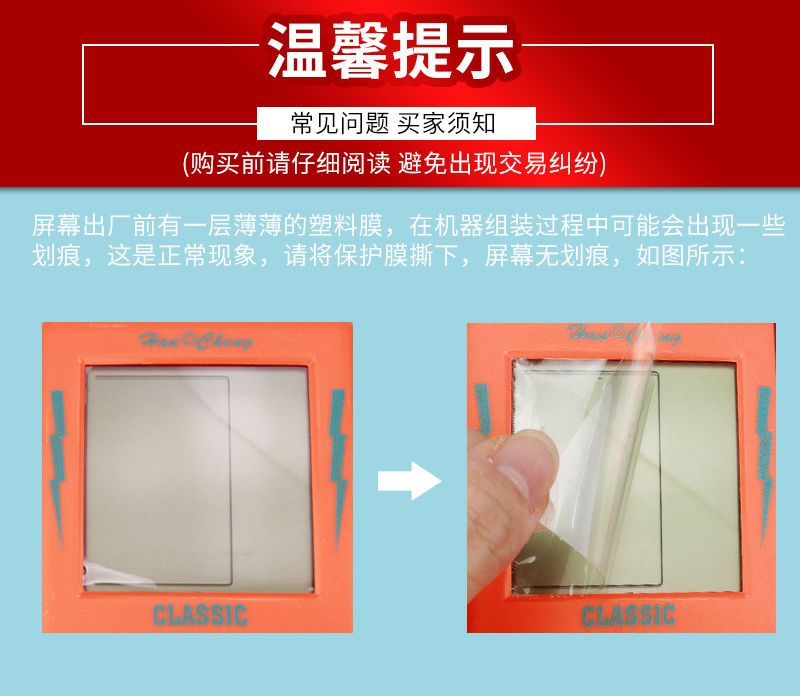 温馨提示

常见问题 买家须知

(购买前请仔细阅读 避免出现交易纠纷)

屏幕出厂前有一层薄薄的塑料膜，在机器组装过程中可能会出现一些划痕，这是正常现象，请将保护膜撕下，屏幕无划痕，如图所示：

Han Chong

CLASSIC

Han Chong

CLASSIC