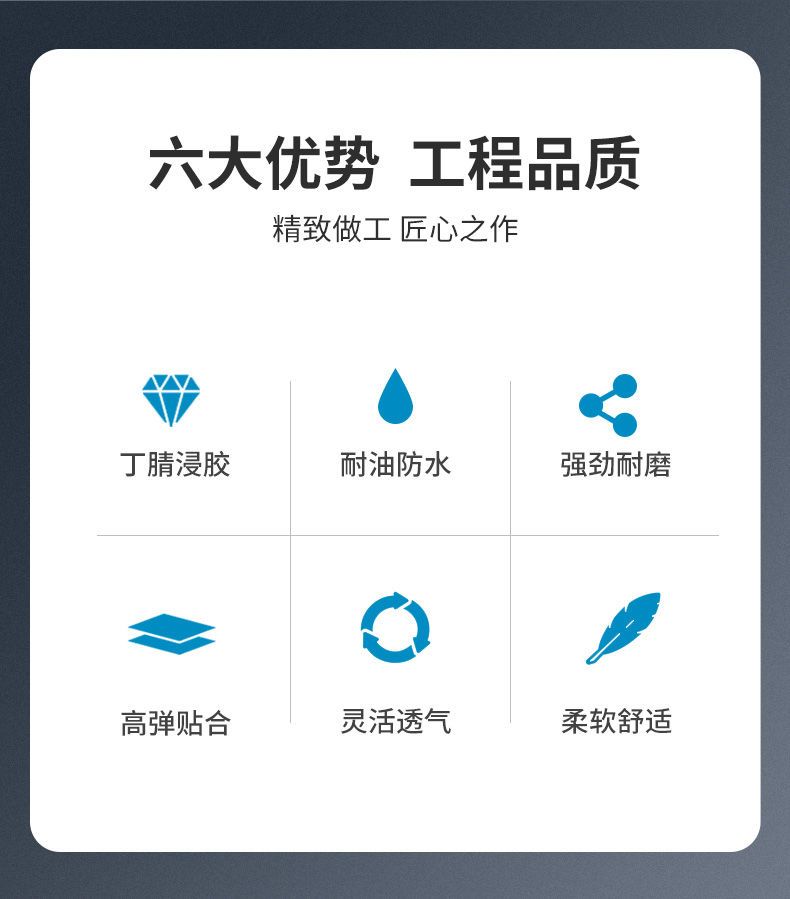 六大优势 工程品质

精致做工 匠心之作

丁腈浸胶

耐油防水

强劲耐磨

高弹贴合

灵活透气

柔软舒适