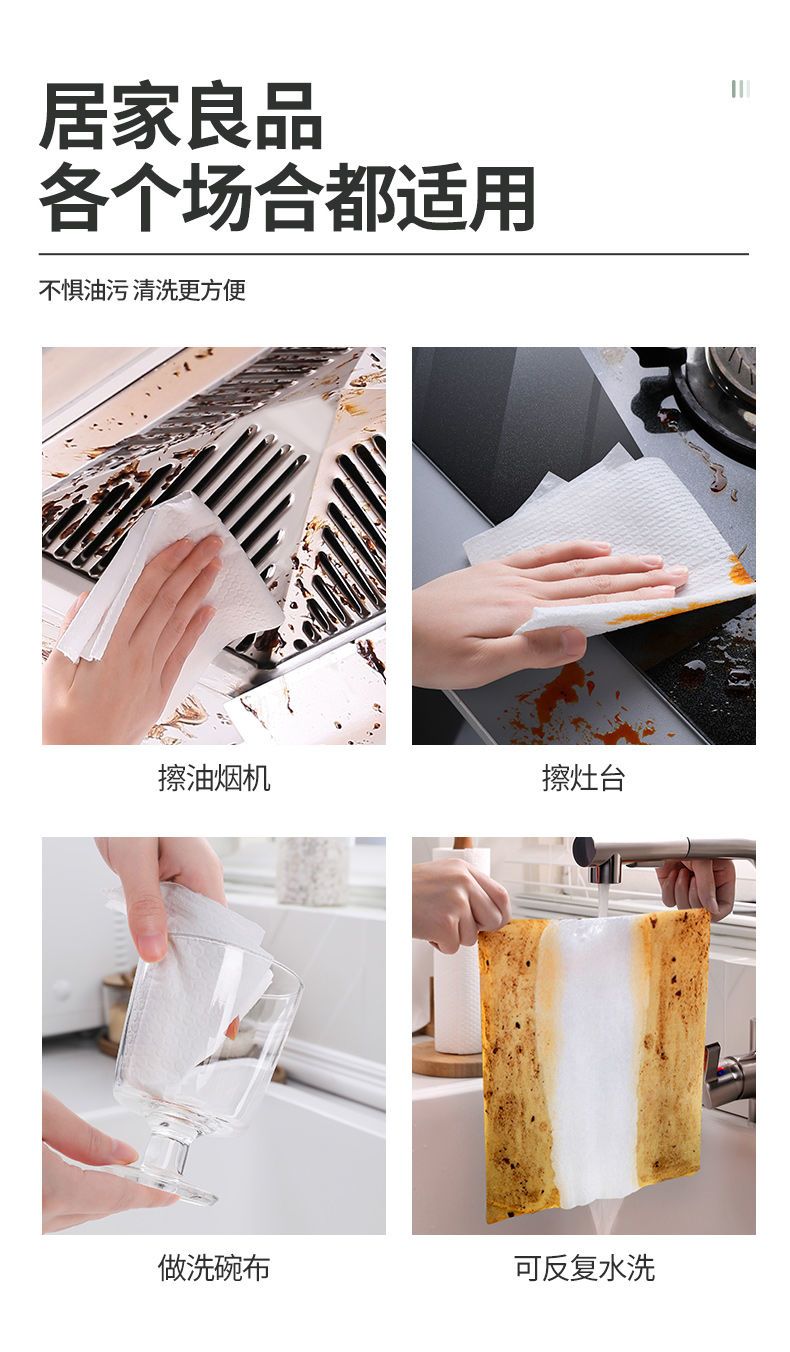 居家良品
各个场合都适用

不惧油污 清洗更方便

擦油烟机

擦灶台

做洗碗布

可反复水洗