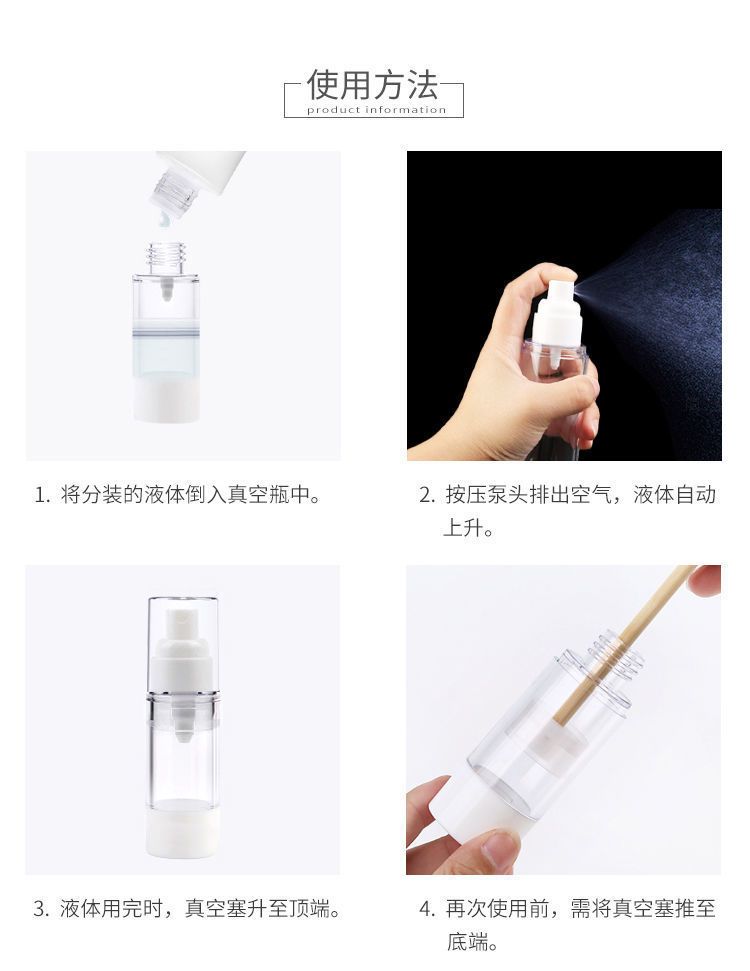 使用方法
product information

1. 将分装的液体倒入真空瓶中。

2. 按压泵头排出空气，液体自动上升。

3. 液体用完时，真空塞升至顶端。

4. 再次使用前，需将真空塞推至底端。