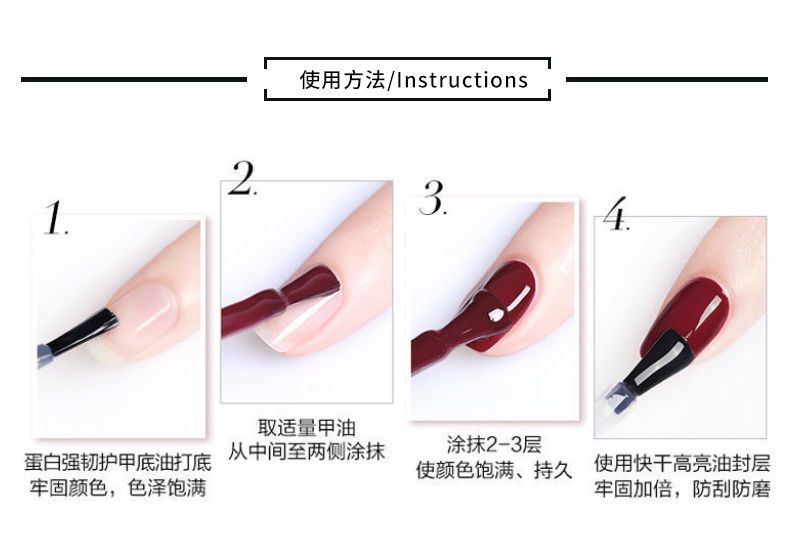 使用方法/Instructions

1.
蛋白强韧护甲底油打底
牢固颜色，色泽饱满

2.
取适量甲油
从中间至两侧涂抹

3.
涂抹2-3层
使颜色饱满、持久

4.
使用快干高亮油封层
牢固加倍，防刮防磨