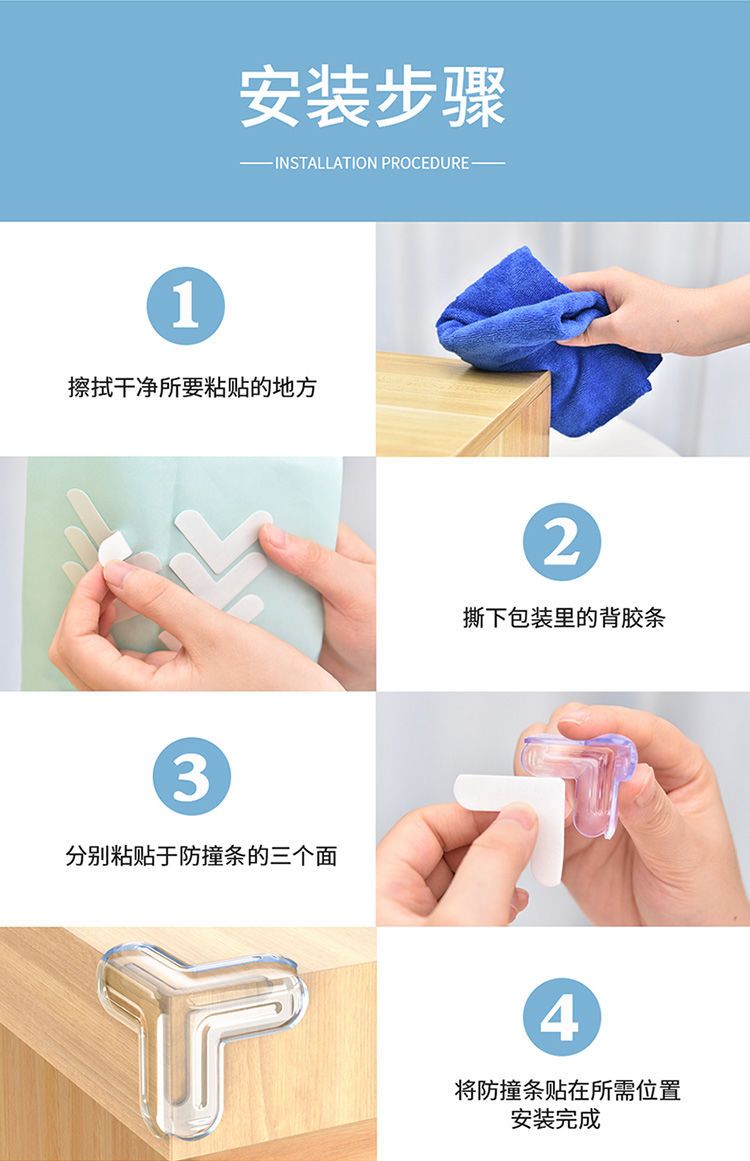 安装步骤

INSTALLATION PROCEDURE

1

擦拭干净所要粘贴的地方

2

撕下包装里的背胶条

3

分别粘贴于防撞条的三个面

4

将防撞条贴在所需位置
安装完成