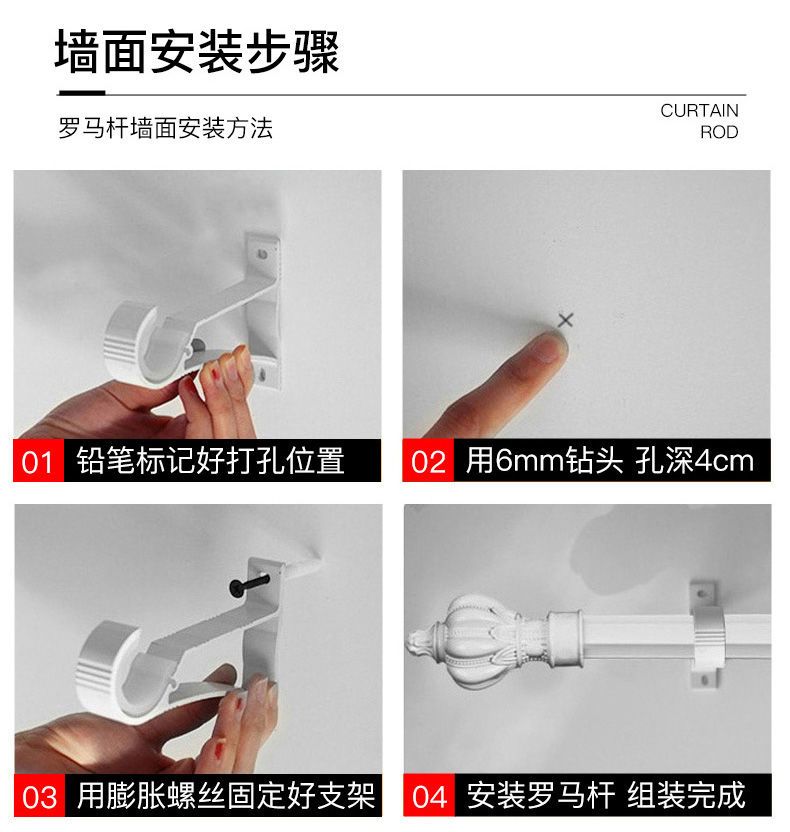 墙面安装步骤

罗马杆墙面安装方法

CURTAIN ROD

01 铅笔标记好打孔位置

02 用6mm钻头 孔深4cm

03 用膨胀螺丝固定好支架

04 安装罗马杆 组装完成