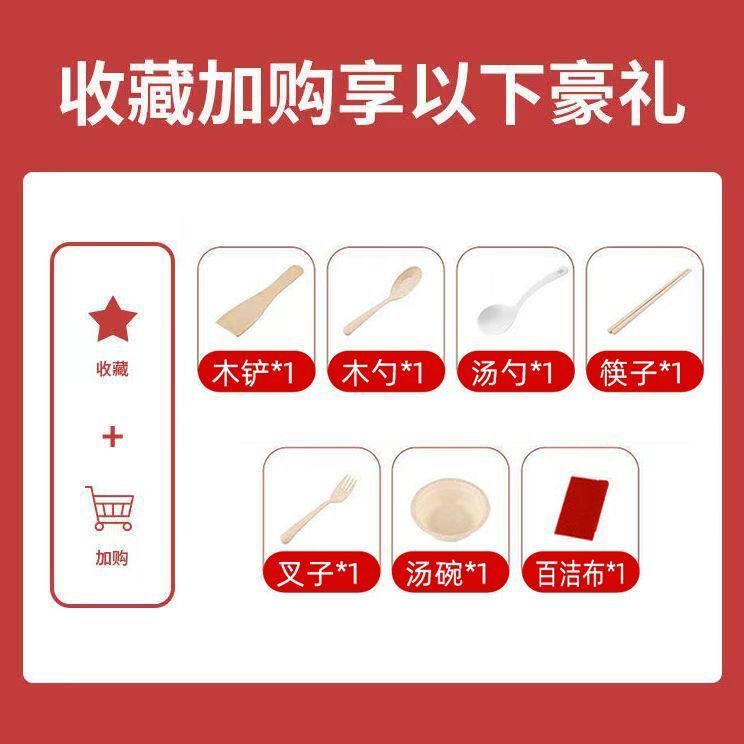 收藏加购享以下豪礼

收藏

+

加购

木铲*1

木勺*1

汤勺*1

筷子*1

叉子*1

汤碗*1

百洁布*1