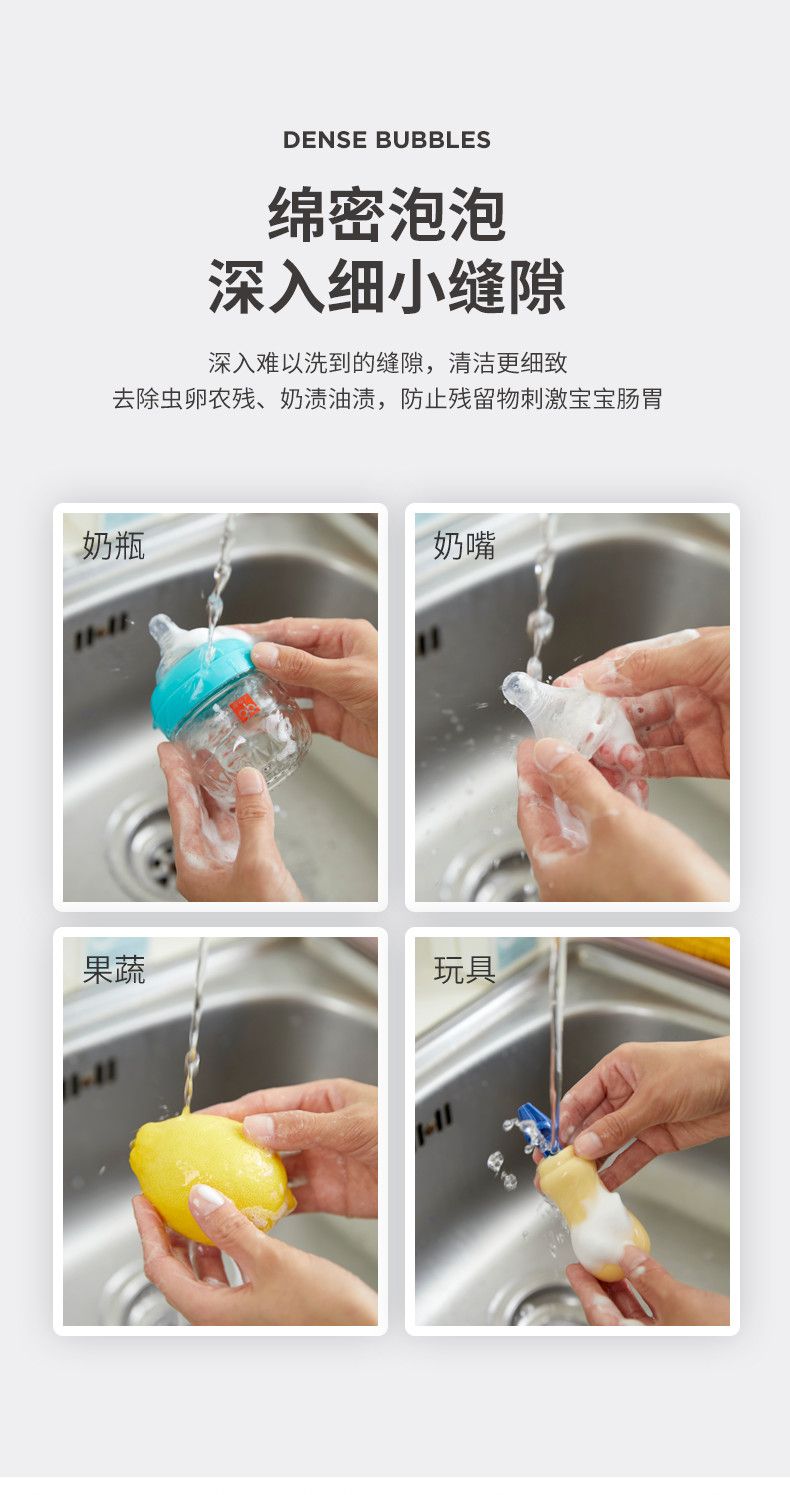 DENSE BUBBLES

绵密泡泡
深入细小缝隙

深入难以洗到的缝隙，清洁更细致
去除虫卵农残、奶渍油渍，防止残留物刺激宝宝肠胃

奶瓶

奶嘴

果蔬

玩具