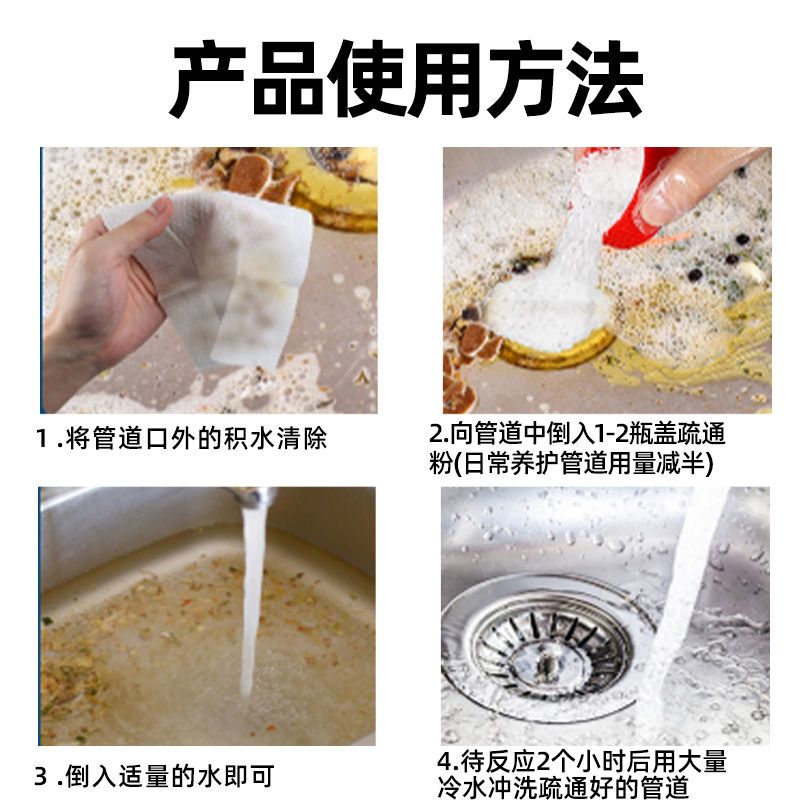 产品使用方法

1 .将管道口外的积水清除

2.向管道中倒入1-2瓶盖疏通粉(日常养护管道用量减半)

3 .倒入适量的水即可

4.待反应2个小时后用大量冷水冲洗疏通好的管道