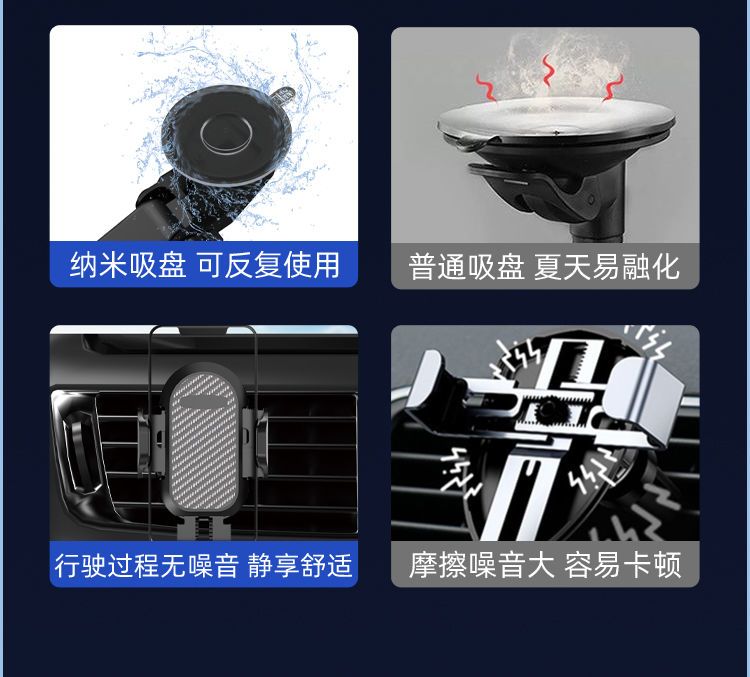 纳米吸盘 可反复使用

普通吸盘 夏天易融化

行驶过程无噪音 静享舒适

摩擦噪音大 容易卡顿