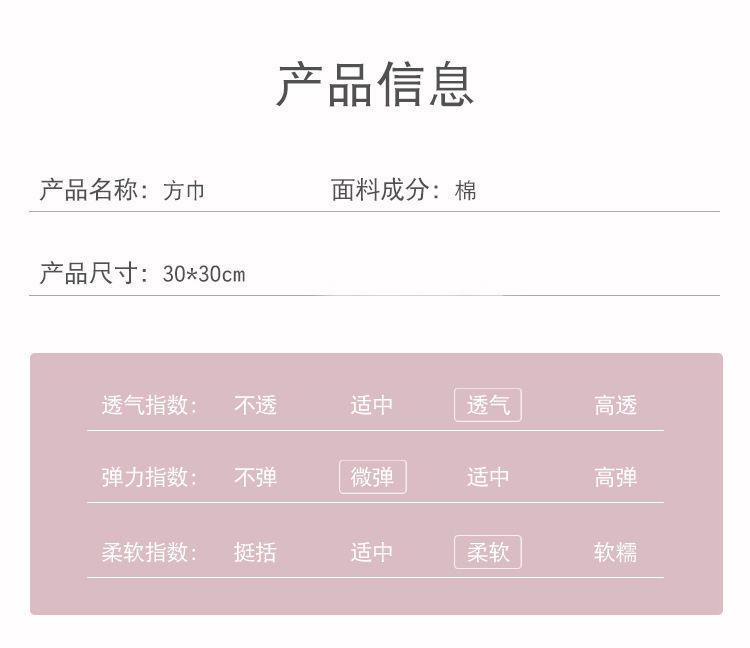 产品信息

产品名称：方巾　　面料成分：棉

产品尺寸：30*30cm

| 透气指数： | 不透 | 适中 | 透气 | 高透 |
|---|---|---|---|---|
| 弹力指数： | 不弹 | 微弹 | 适中 | 高弹 |
| 柔软指数： | 挺括 | 适中 | 柔软 | 软糯 |