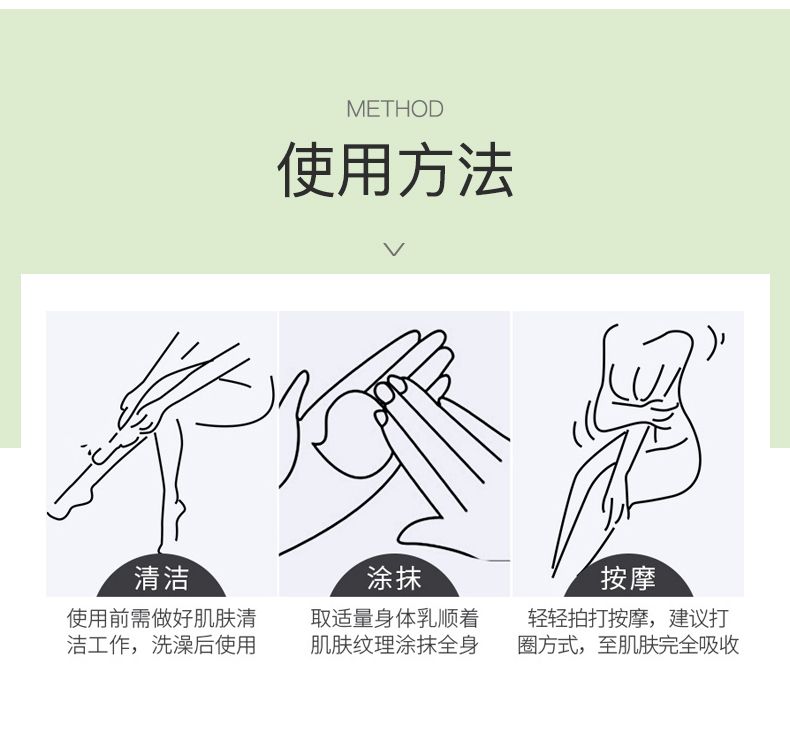 METHOD

使用方法

清洁

使用前需做好肌肤清洁工作，洗澡后使用

涂抹

取适量身体乳顺着肌肤纹理涂抹全身

按摩

轻轻拍打按摩，建议打圈方式，至肌肤完全吸收