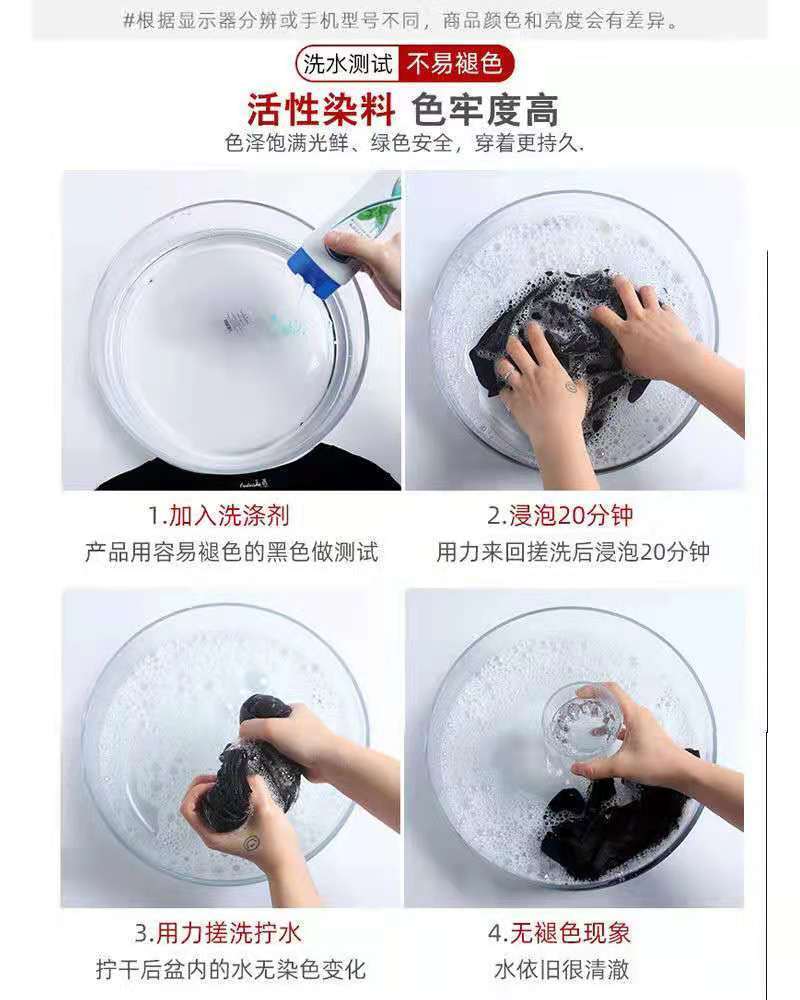 #根据显示器分辨或手机型号不同，商品颜色和亮度会有差异。

洗水测试 不易褪色

活性染料 色牢度高

色泽饱满光鲜、绿色安全，穿着更持久.

1.加入洗涤剂
产品用容易褪色的黑色做测试

2.浸泡20分钟
用力来回搓洗后浸泡20分钟

3.用力搓洗拧水
拧干后盆内的水无染色变化

4.无褪色现象
水依旧很清澈