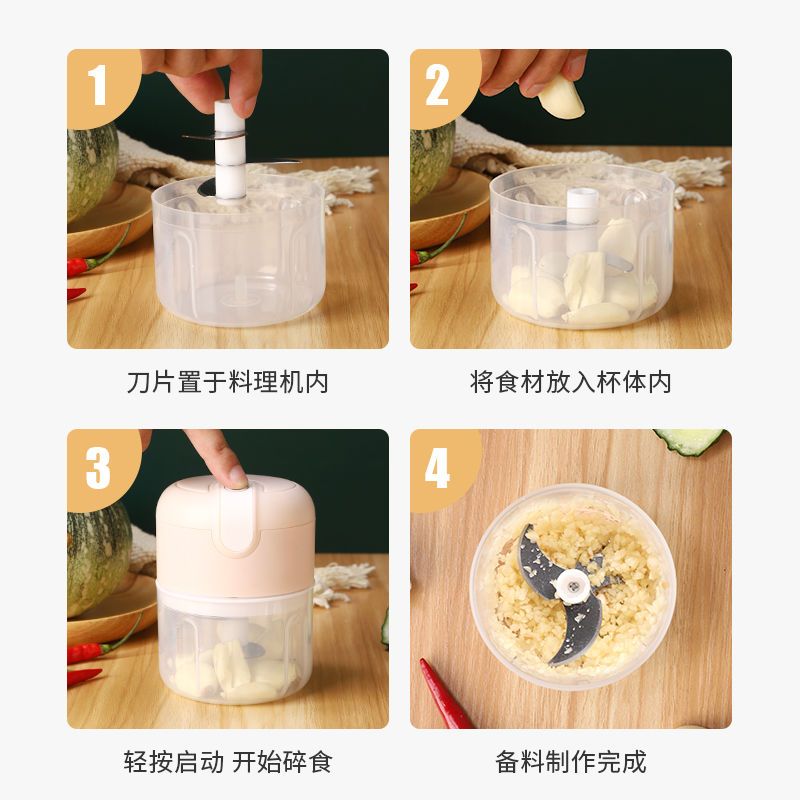 1

刀片置于料理机内

2

将食材放入杯体内

3

轻按启动 开始碎食

4

备料制作完成