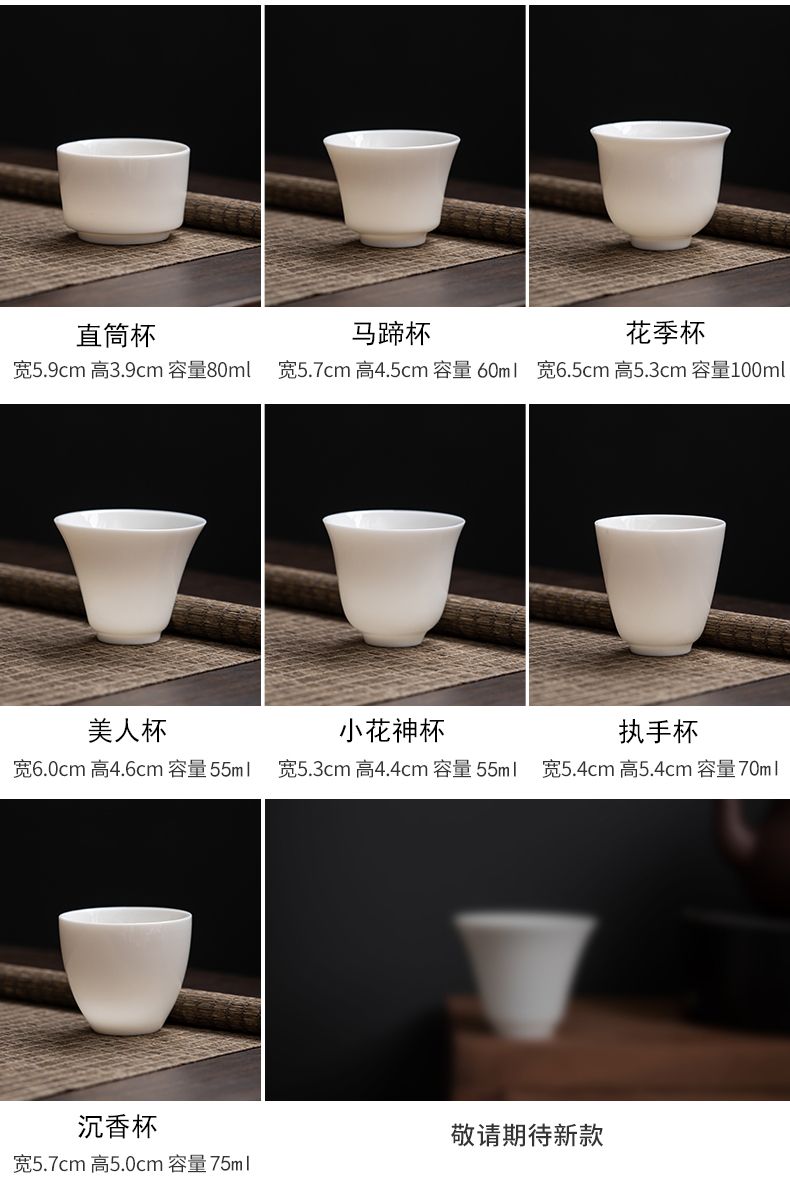 直筒杯
宽5.9cm 高3.9cm 容量80ml

马蹄杯
宽5.7cm 高4.5cm 容量 60ml

花季杯
宽6.5cm 高5.3cm 容量100ml

美人杯
宽6.0cm 高4.6cm 容量 55ml

小花神杯
宽5.3cm 高4.4cm 容量 55ml

执手杯
宽5.4cm 高5.4cm 容量 70ml

沉香杯
宽5.7cm 高5.0cm 容量 75ml

敬请期待新款