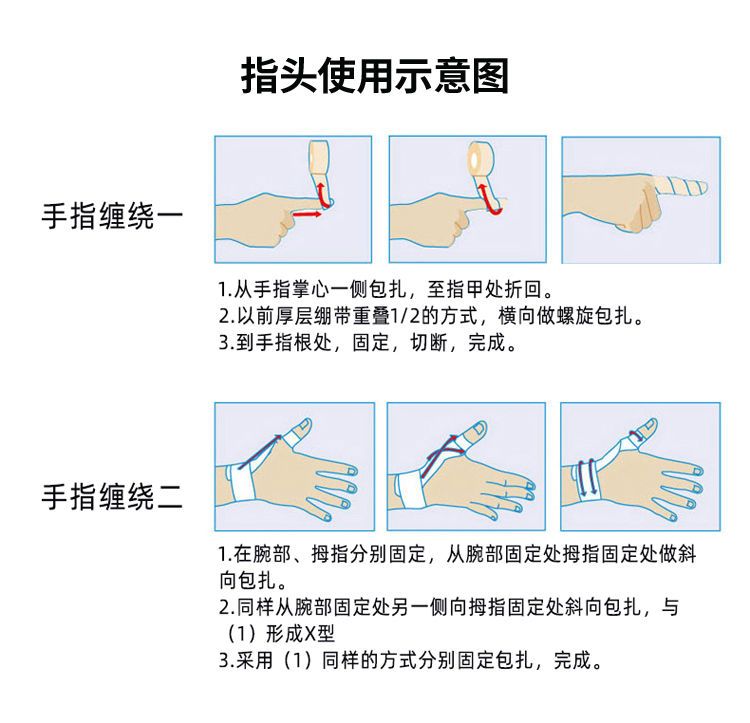 指头使用示意图

手指缠绕一

1.从手指掌心一侧包扎，至指甲处折回。
2.以前厚层绷带重叠1/2的方式，横向做螺旋包扎。
3.到手指根处，固定，切断，完成。

手指缠绕二

1.在腕部、拇指分别固定，从腕部固定处拇指固定处做斜向包扎。
2.同样从腕部固定处另一侧向拇指固定处斜向包扎，与（1）形成X型
3.采用（1）同样的方式分别固定包扎，完成。